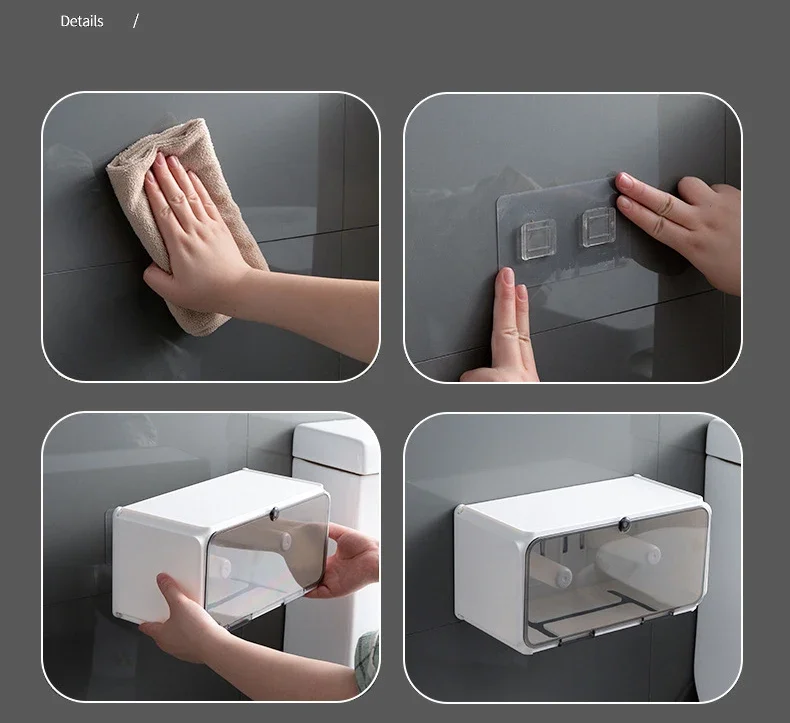 Details /