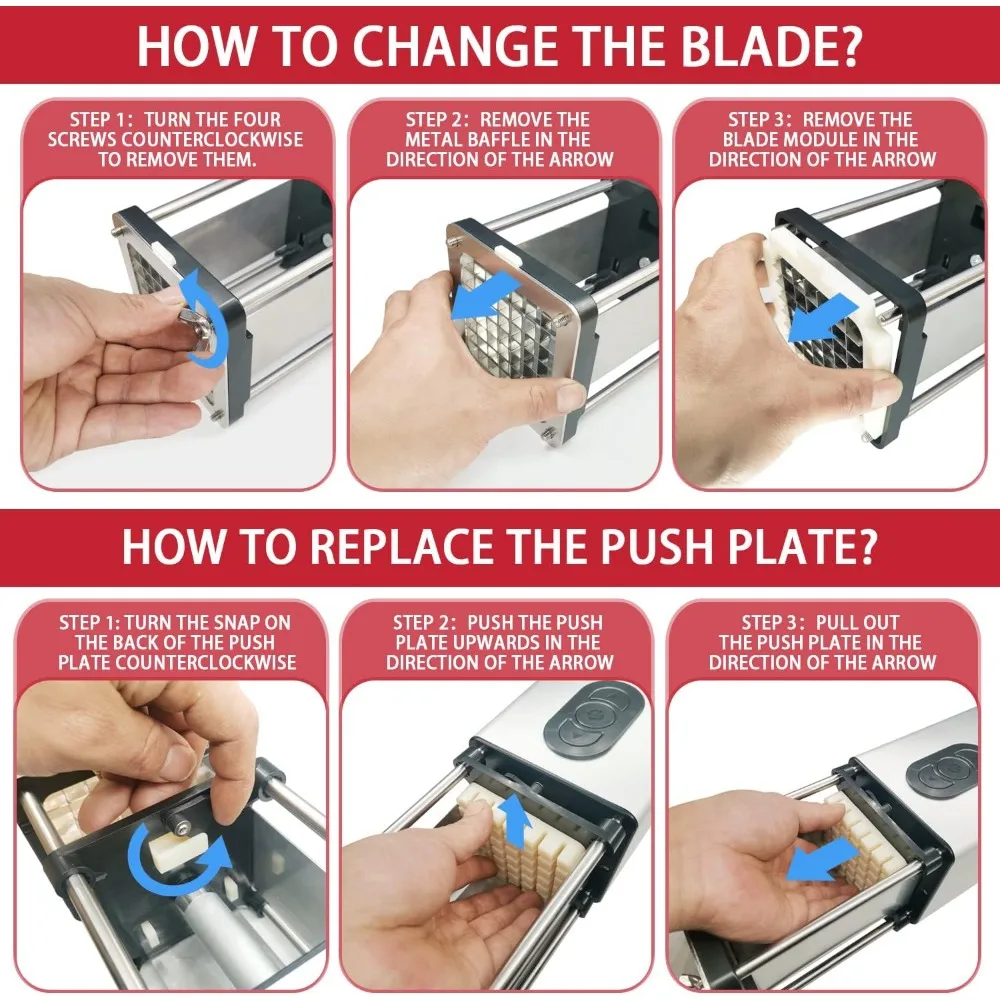 HOW TO CHANGE THE BLADE?

STEP 1: TURN THE FOUR SCREWS COUNTERCLOCKWISE TO REMOVE THEM.

STEP 2: REMOVE THE METAL BAFFLE IN THE DIRECTION OF THE ARROW

STEP 3: REMOVE THE BLADE MODULE IN THE DIRECTION OF THE ARROW

HOW TO REPLACE THE PUSH PLATE?

STEP 1: TURN THE SNAP ON THE BACK OF THE PUSH PLATE COUNTERCLOCKWISE

STEP 2: PUSH THE PUSH PLATE UPWARDS IN THE DIRECTION OF THE ARROW

STEP 3: PULL OUT THE PUSH PLATE IN THE DIRECTION OF THE ARROW