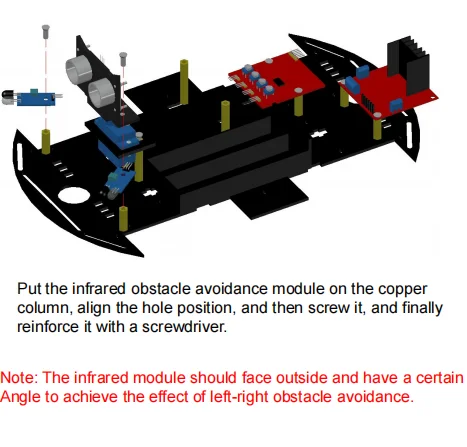 Put the infrared obstacle avoidance module on the copper column, align the hole position, and then screw it, and finally reinforce it with a screwdriver.

Note: The infrared module should face outside and have a certain Angle to achieve the effect of left-right obstacle avoidance.