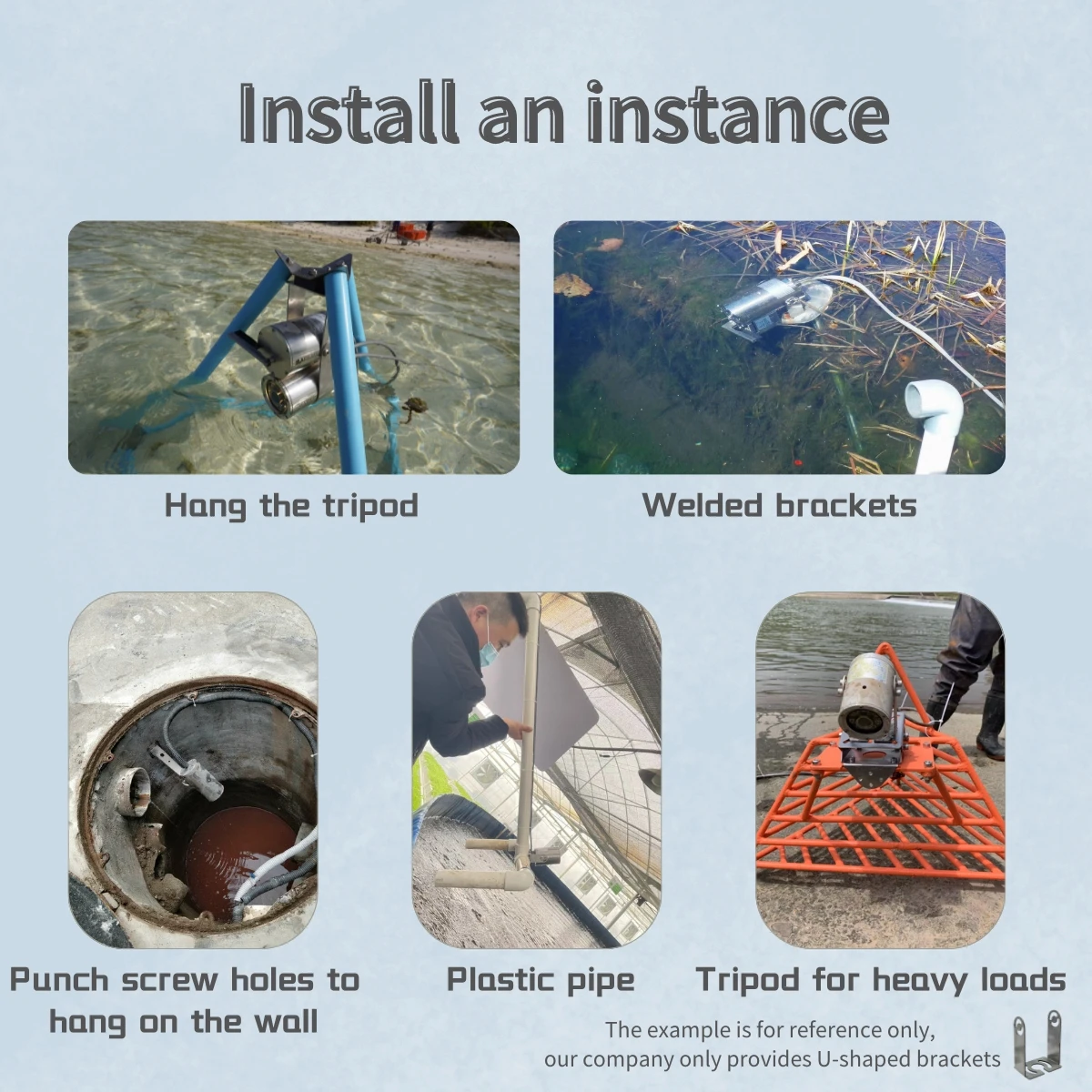 Install an instance

Hang the tripod

Welded brackets

Punch screw holes to hang on the wall

Plastic pipe

Tripod for heavy loads

The example is for reference only, our company only provides U-shaped brackets