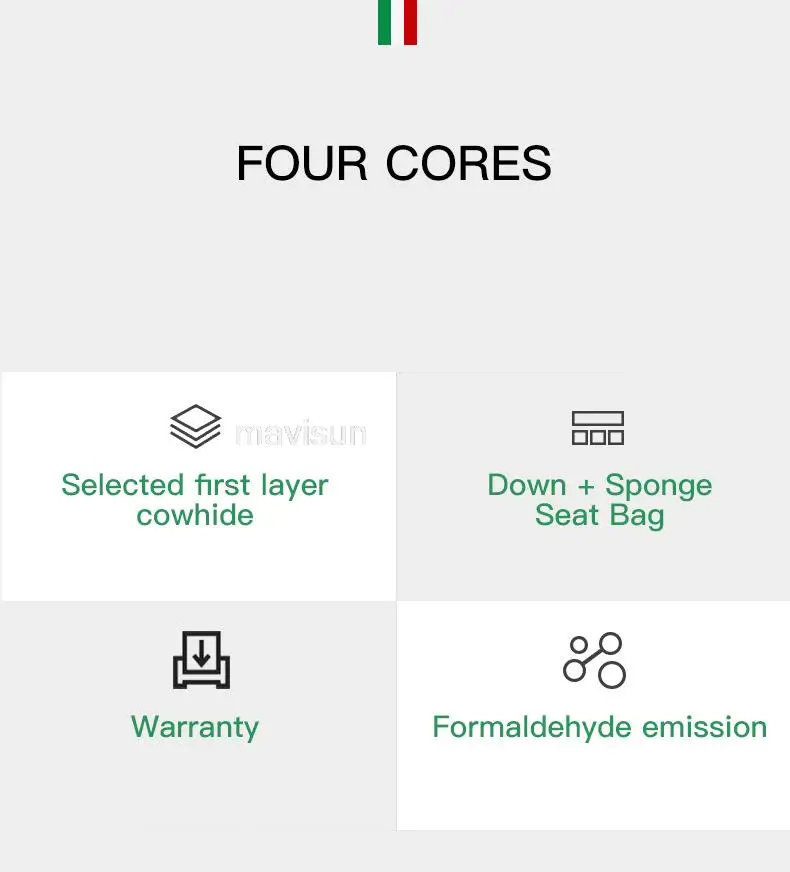 FOUR CORES

Selected first layer cowhide

Down + Sponge Seat Bag

Warranty

Formaldehyde emission

mavisun