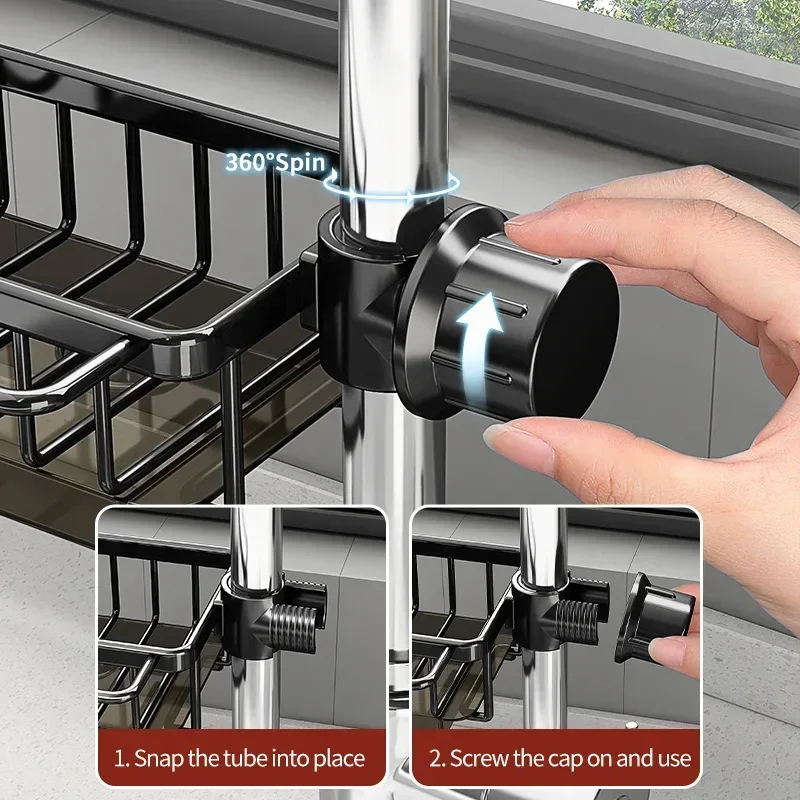 360°Spin

1. Snap the tube into place

2. Screw the cap on and use