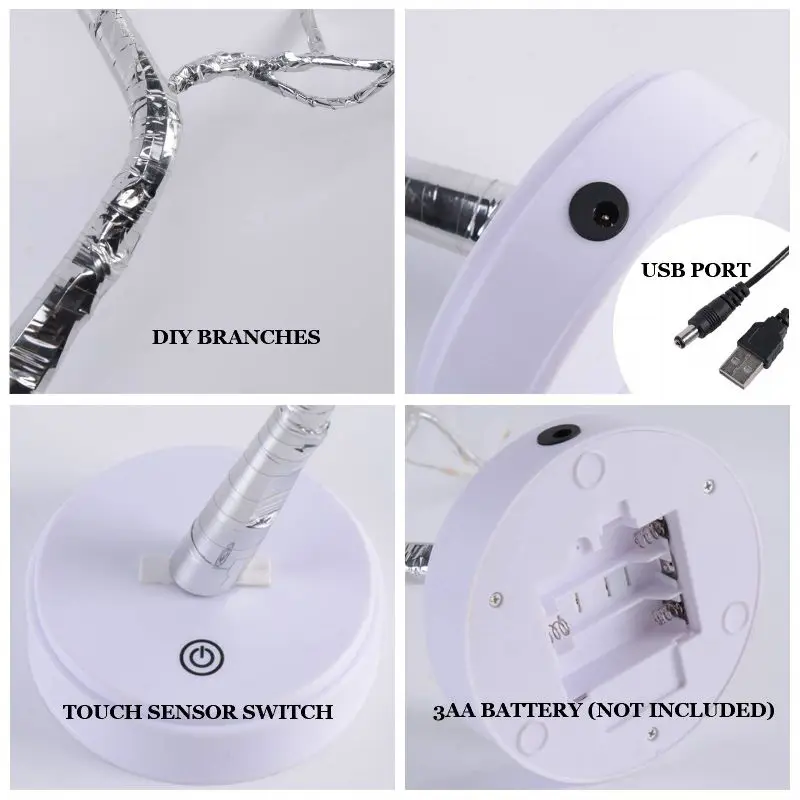 DIY BRANCHES

USB PORT

TOUCH SENSOR SWITCH

3AA BATTERY (NOT INCLUDED)