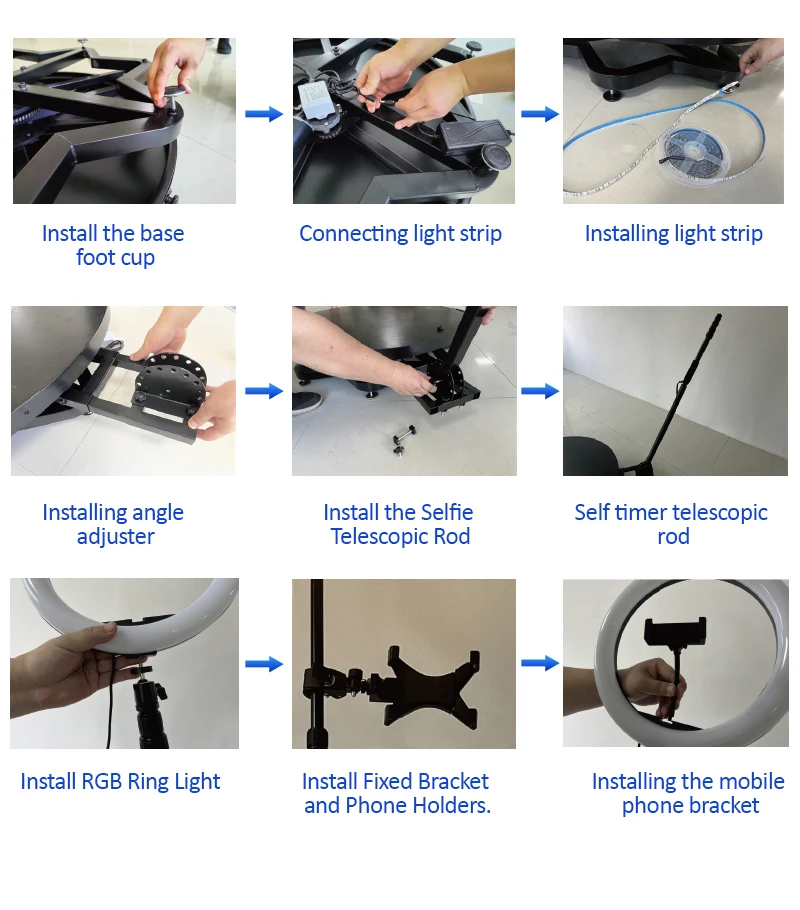 Install the base foot cup

Connecting light strip

Installing light strip

Installing angle adjuster

Install the Selfie Telescopic Rod

Self timer telescopic rod

Install RGB Ring Light

Install Fixed Bracket and Phone Holders.

Installing the mobile phone bracket