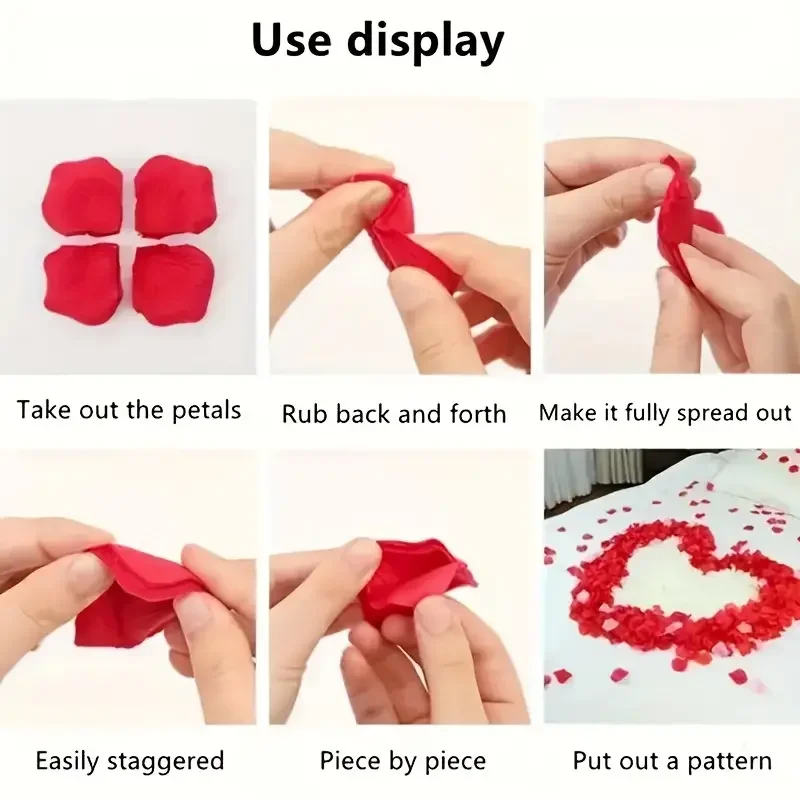 Use display

Take out the petals

Rub back and forth

Make it fully spread out

Easily staggered

Piece by piece

Put out a pattern