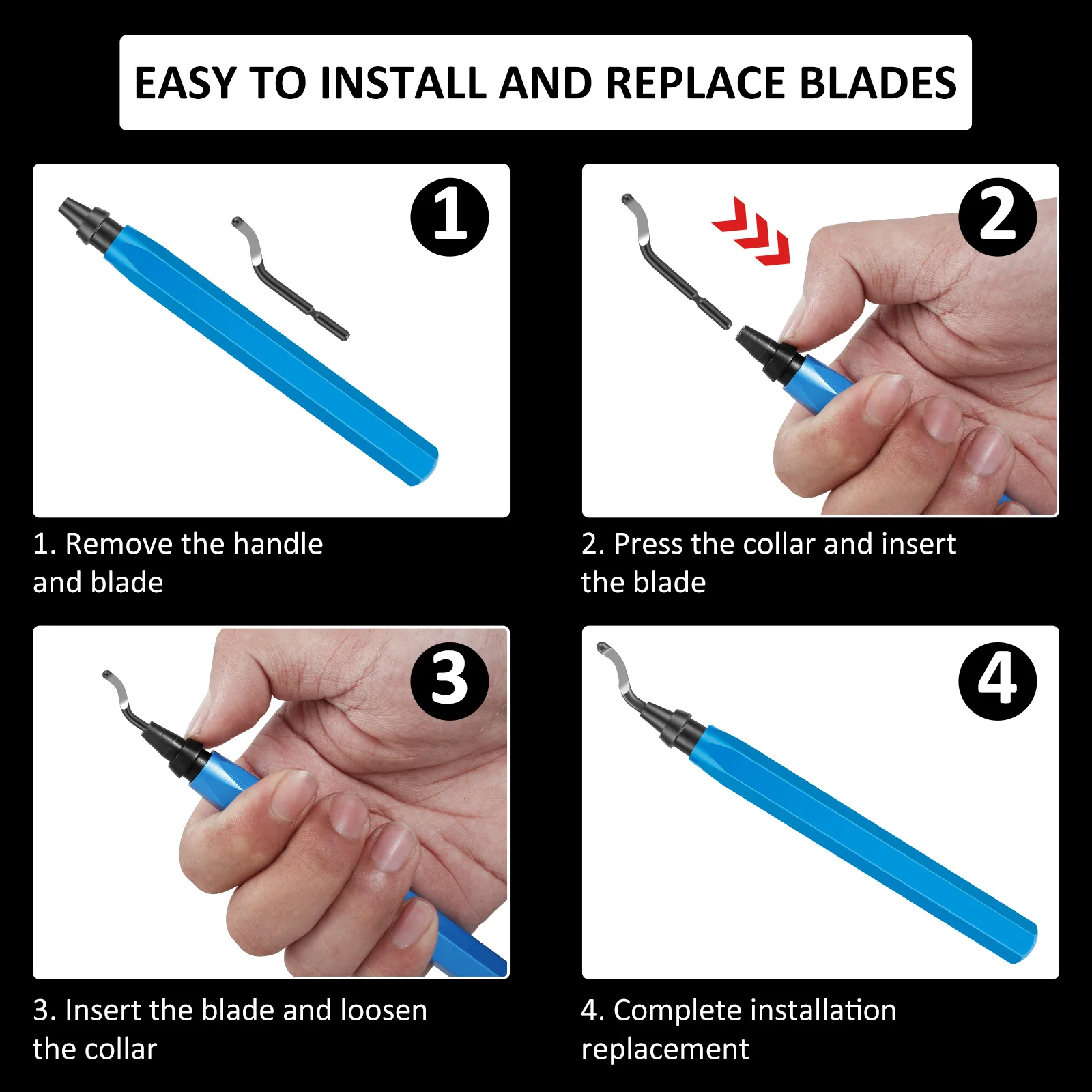 EASY TO INSTALL AND REPLACE BLADES

1

1. Remove the handle and blade

2

2. Press the collar and insert the blade

3

3. Insert the blade and loosen the collar

4

4. Complete installation replacement