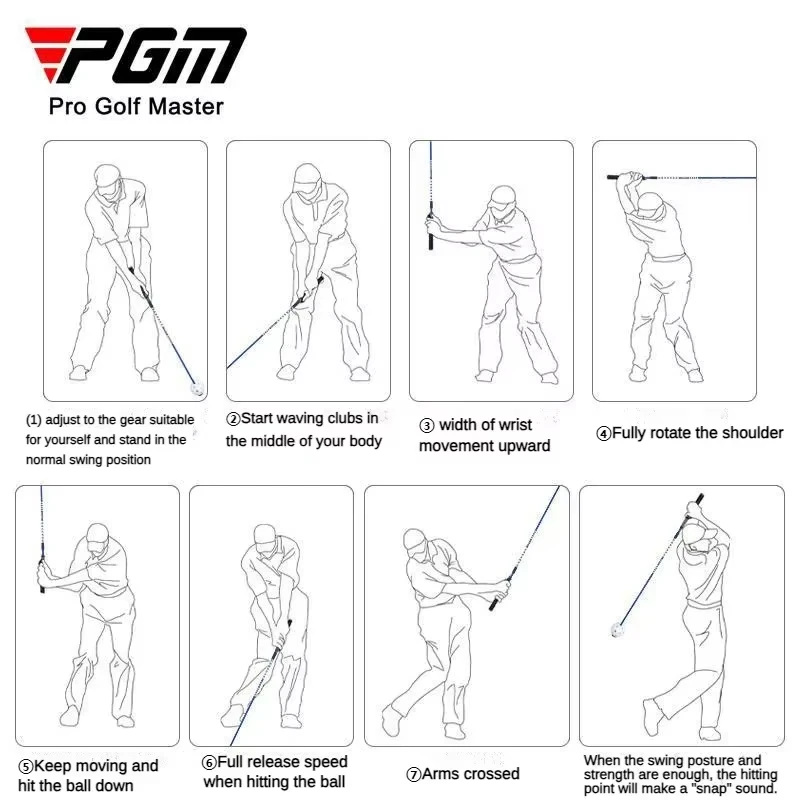 PGM
Pro Golf Master

(1) adjust to the gear suitable for yourself and stand in the normal swing position

②Start waving clubs in the middle of your body

③ width of wrist movement upward

④Fully rotate the shoulder

⑤Keep moving and hit the ball down

⑥Full release speed when hitting the ball

⑦Arms crossed

When the swing posture and strength are enough, the hitting point will make a "snap" sound.