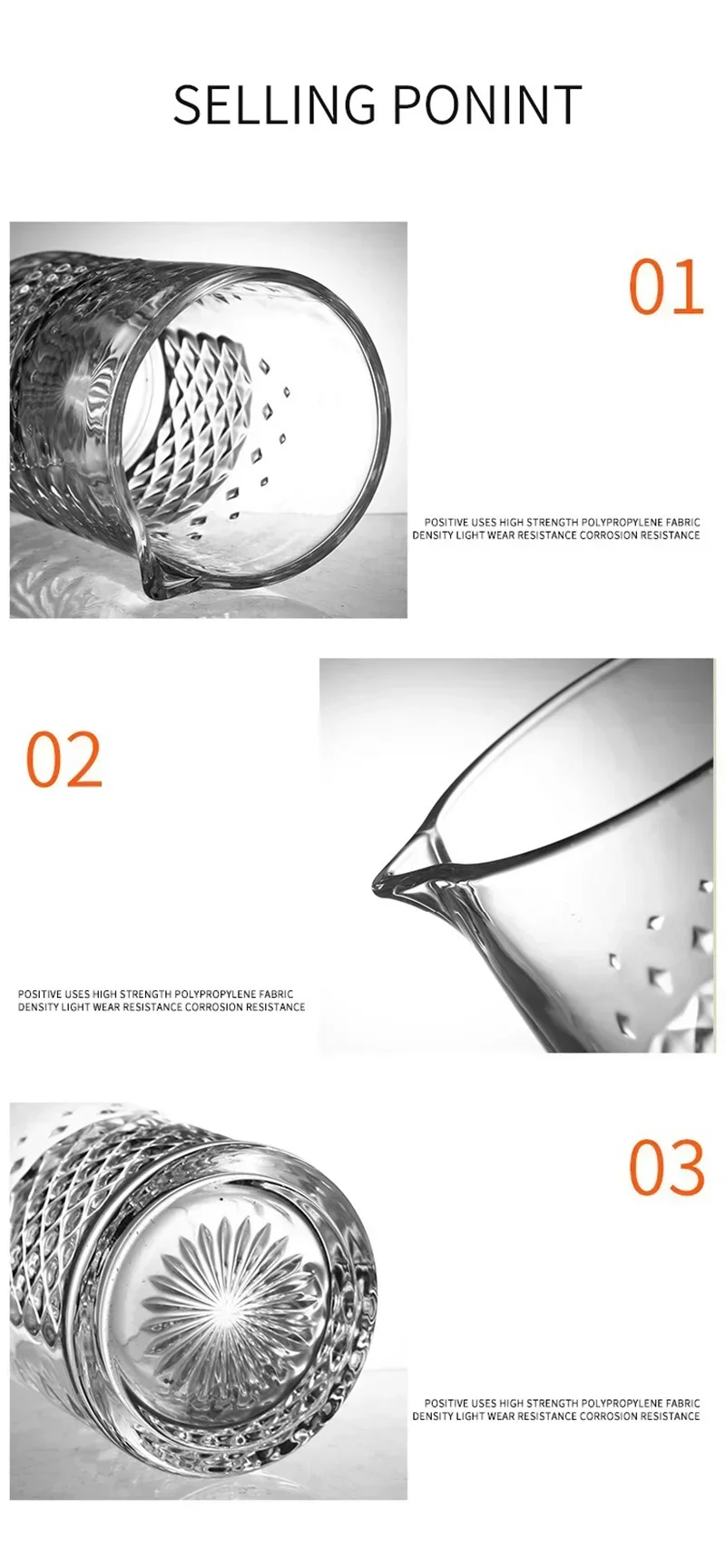 SELLING PONINT

01

POSITIVE USES HIGH STRENGTH POLYPROPYLENE FABRIC DENSITY LIGHT WEAR RESISTANCE CORROSION RESISTANCE

02

POSITIVE USES HIGH STRENGTH POLYPROPYLENE FABRIC DENSITY LIGHT WEAR RESISTANCE CORROSION RESISTANCE

03

POSITIVE USES HIGH STRENGTH POLYPROPYLENE FABRIC DENSITY LIGHT WEAR RESISTANCE CORROSION RESISTANCE