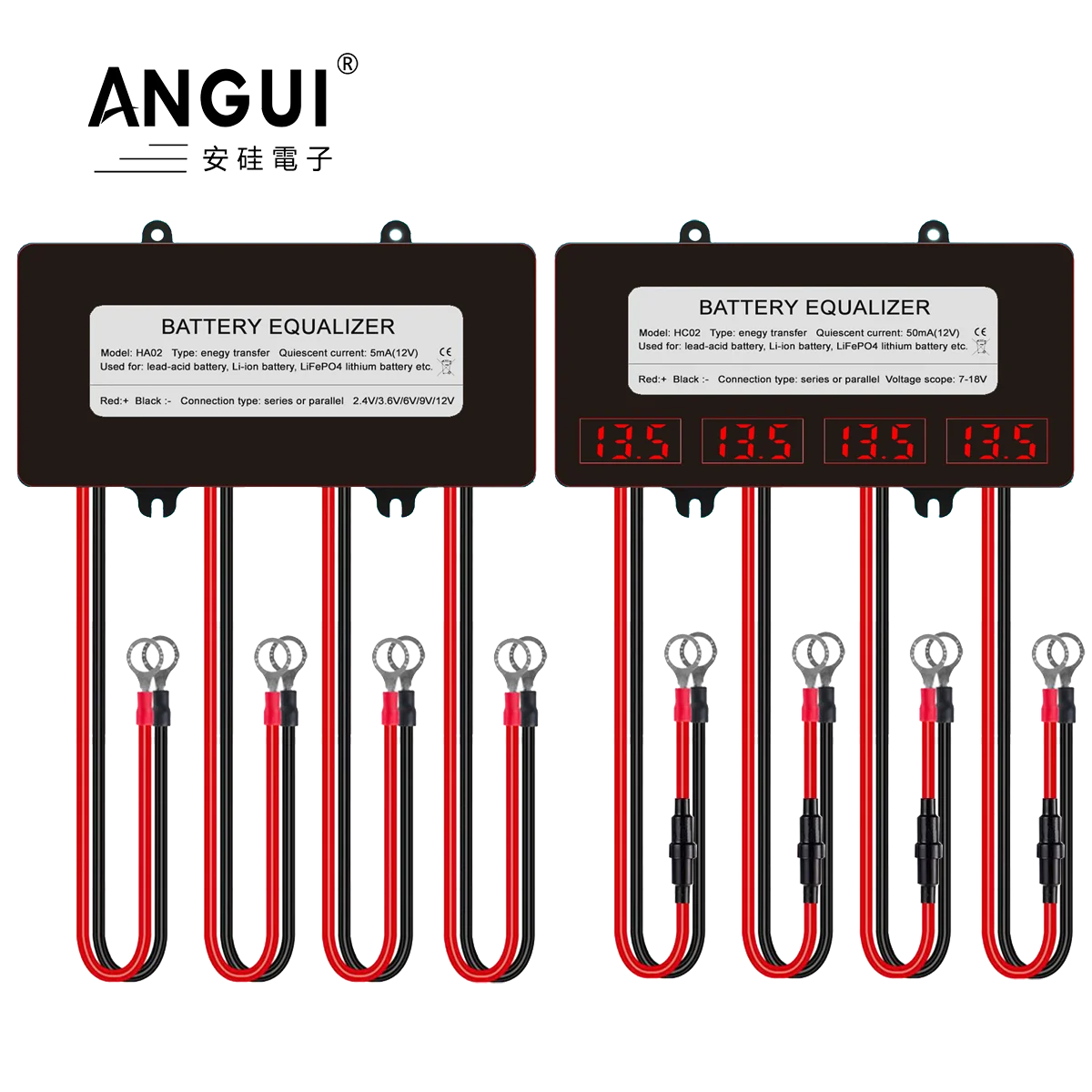 ANGUI®
安硅電子

BATTERY EQUALIZER
Model: HA02 Type: enegy transfer Quiescent current: 5mA(12V) CE
Used for: lead-acid battery, Li-ion battery, LiFePO4 lithium battery etc.
Red:+ Black :- Connection type: series or parallel 2.4V/3.6V/6V/9V/12V

BATTERY EQUALIZER
Model: HC02 Type: enegy transfer Quiescent current: 50mA(12V) CE
Used for: lead-acid battery, Li-ion battery, LiFePO4 lithium battery etc.
Red:+ Black :- Connection type: series or parallel Voltage scope: 7-18V

13.5 13.5 13.5 13.5