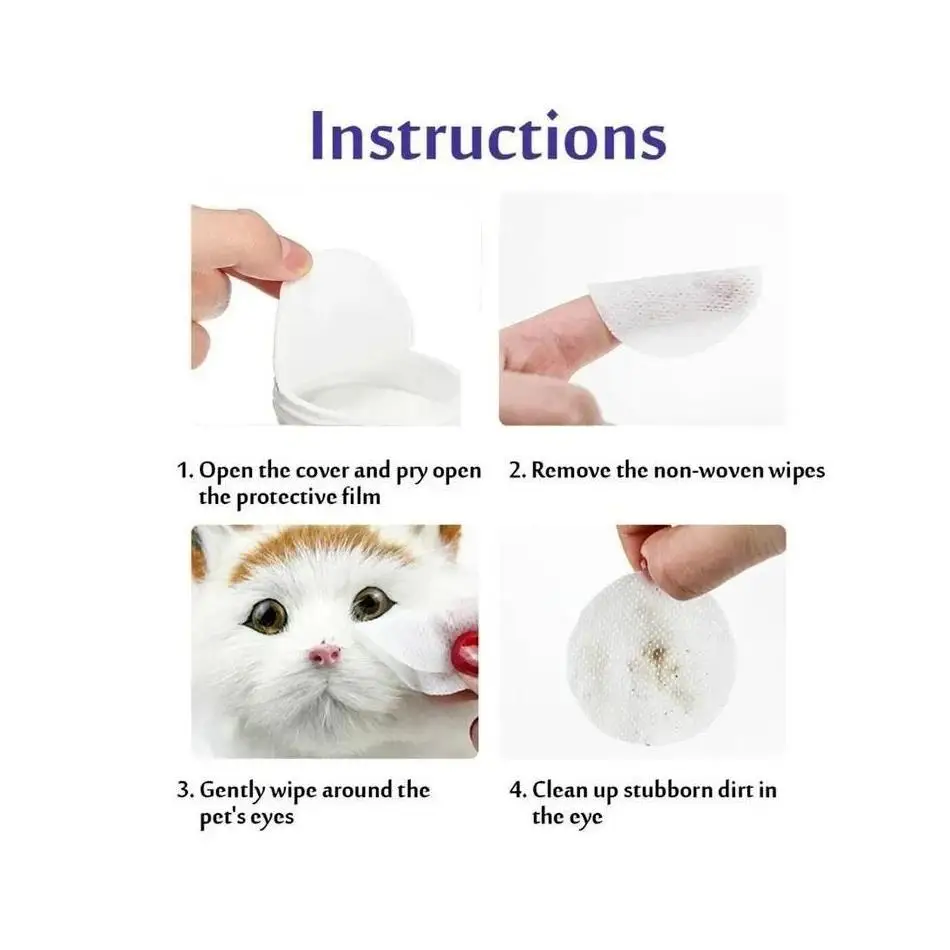 Instructions

1. Open the cover and pry open the protective film

2. Remove the non-woven wipes

3. Gently wipe around the pet's eyes

4. Clean up stubborn dirt in the eye