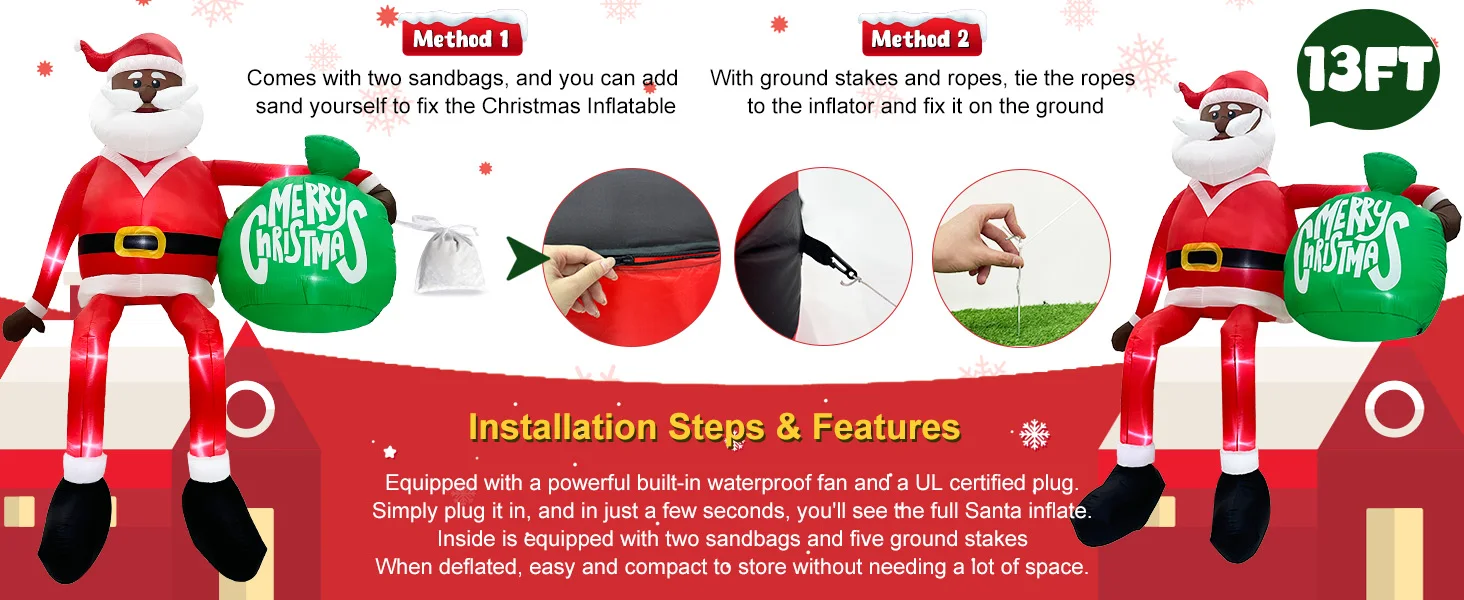 Method 1

Comes with two sandbags, and you can add sand yourself to fix the Christmas Inflatable

Method 2

With ground stakes and ropes, tie the ropes to the inflator and fix it on the ground

13FT

MERRY CHRISTMAS

MERRY CHRISTMAS

Installation Steps & Features

Equipped with a powerful built-in waterproof fan and a UL certified plug.
Simply plug it in, and in just a few seconds, you'll see the full Santa inflate.
Inside is equipped with two sandbags and five ground stakes
When deflated, easy and compact to store without needing a lot of space.