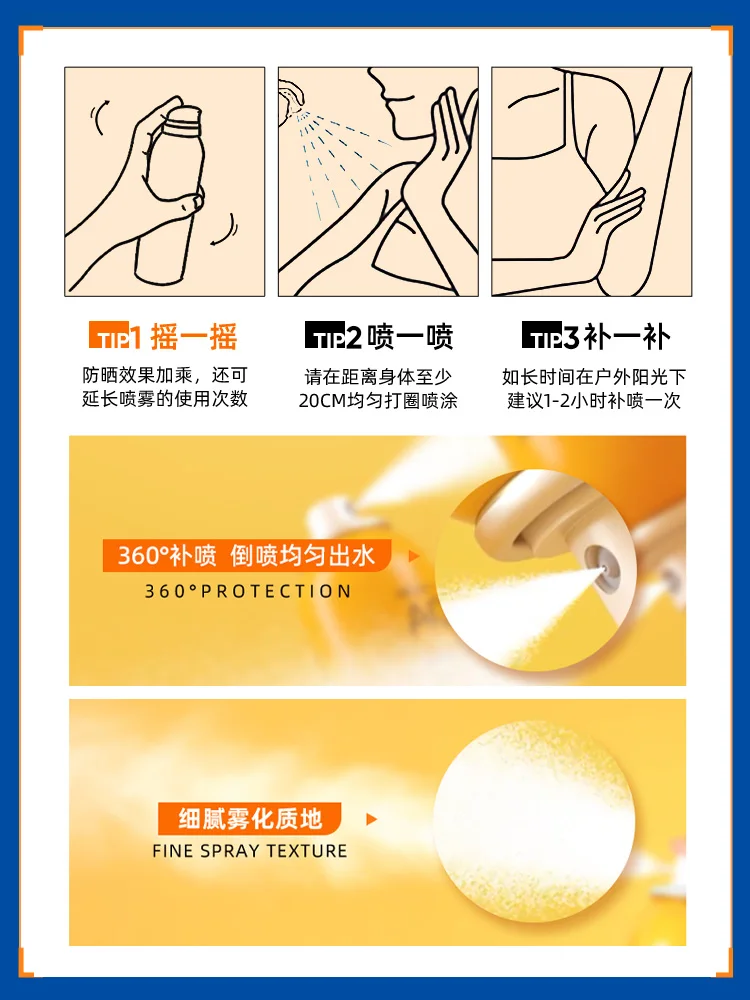 TIP1 摇一摇

防晒效果加乘，还可延长喷雾的使用次数

TIP2 喷一喷

请在距离身体至少20CM均匀打圈喷涂

TIP3 补一补

如长时间在户外阳光下建议1-2小时补喷一次

360°补喷 倒喷均匀出水

360°PROTECTION

细腻雾化质地

FINE SPRAY TEXTURE