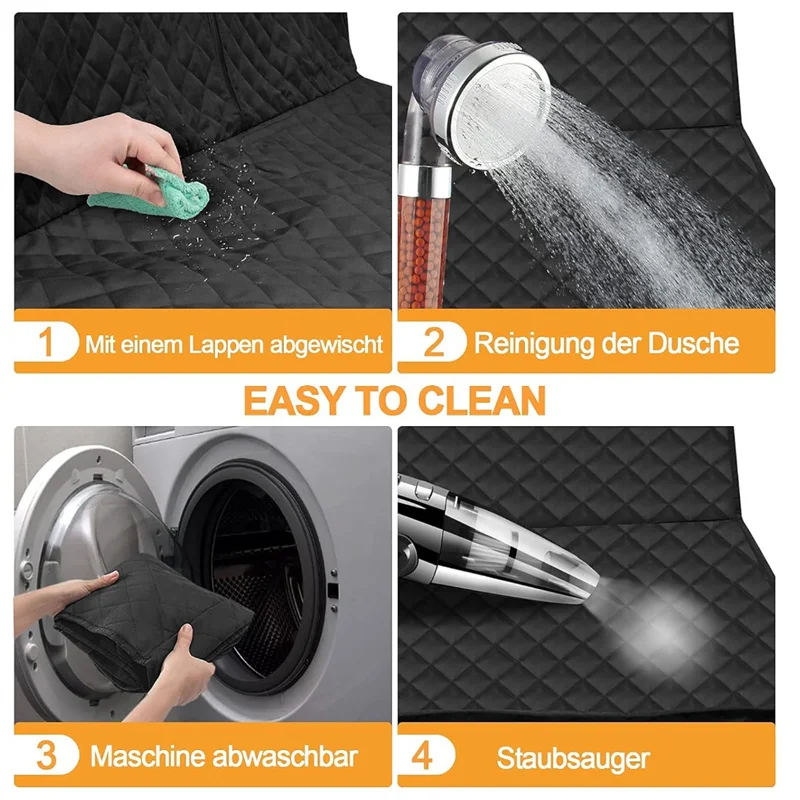 1 Mit einem Lappen abgewischt

2 Reinigung der Dusche

EASY TO CLEAN

3 Maschine abwaschbar

4 Staubsauger