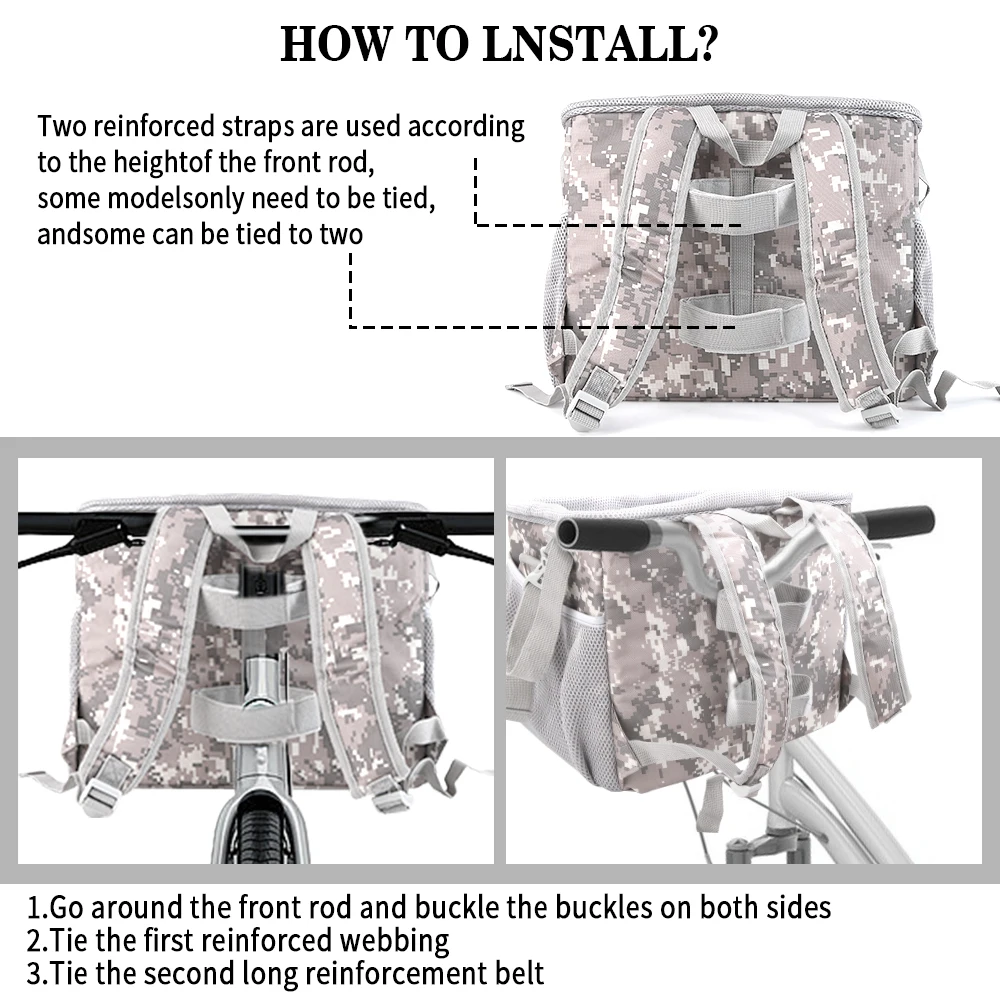 HOW TO LNSTALL?

Two reinforced straps are used according to the heightof the front rod, some modelsonly need to be tied, andsome can be tied to two

1.Go around the front rod and buckle the buckles on both sides
2.Tie the first reinforced webbing
3.Tie the second long reinforcement belt