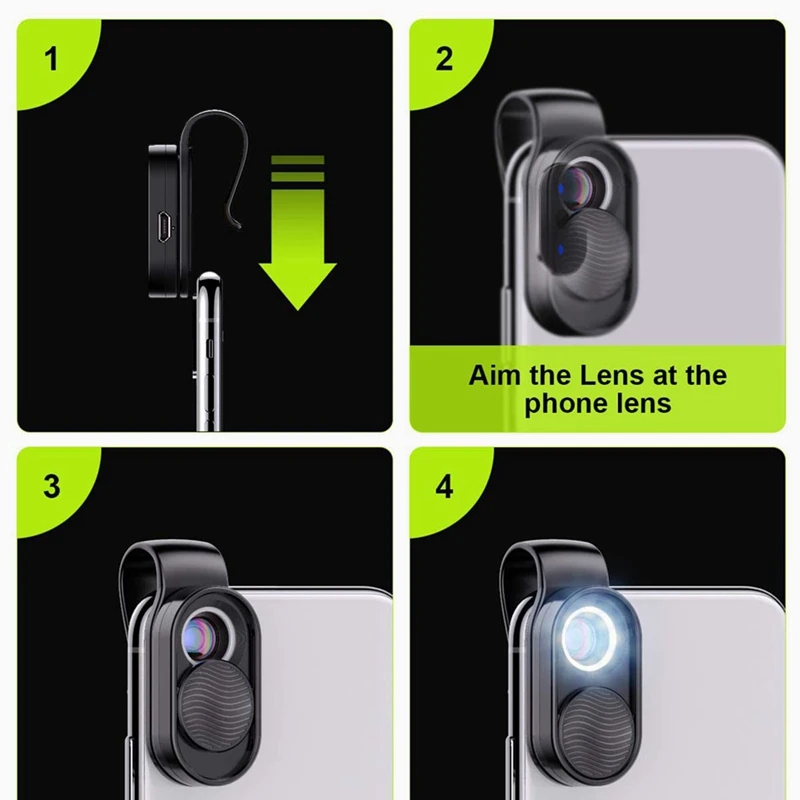 1

2

Aim the Lens at the phone lens

3

4