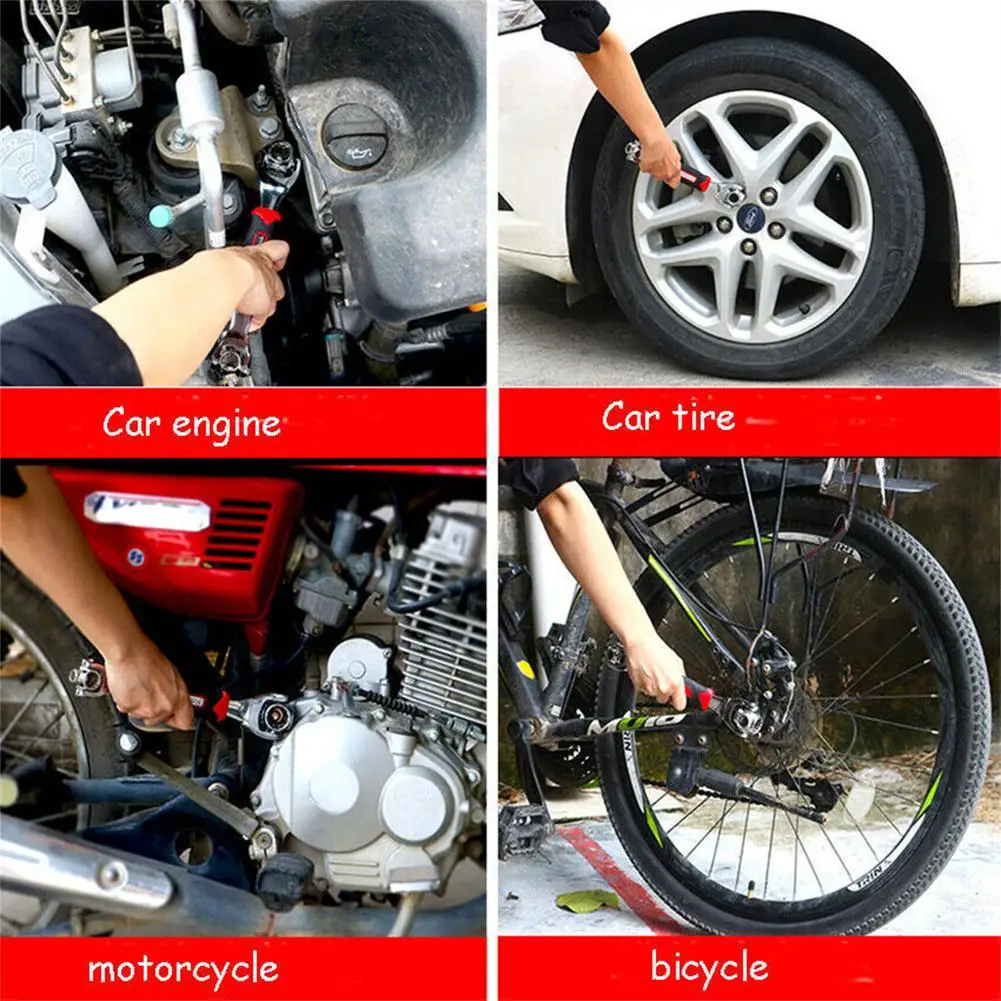 Car engine

Car tire

motorcycle

bicycle