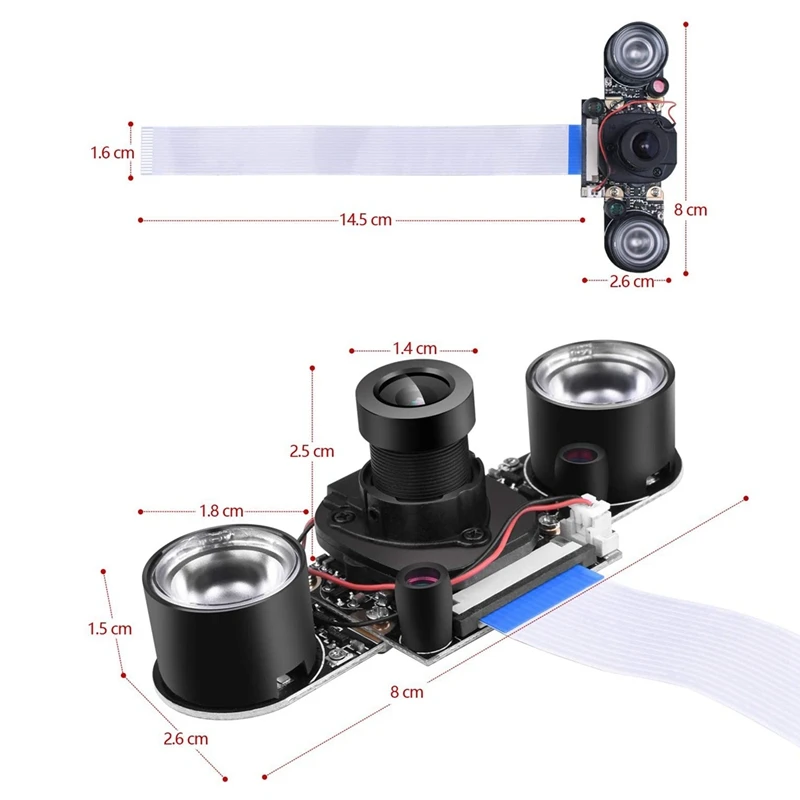 1.6 cm

14.5 cm

8 cm

2.6 cm

1.4 cm

2.5 cm

1.8 cm

1.5 cm

8 cm

2.6 cm