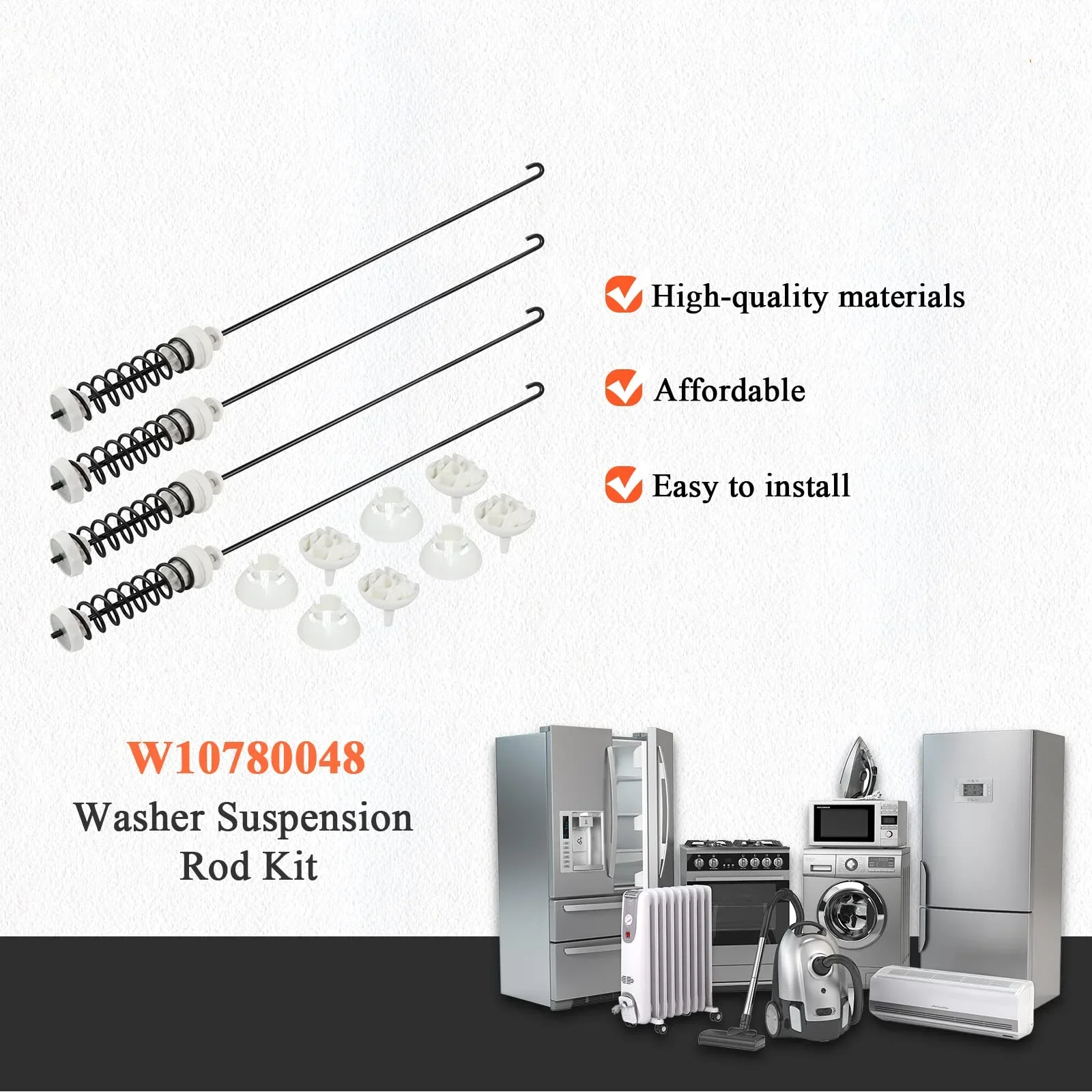 High-quality materials

Affordable

Easy to install

W10780048

Washer Suspension Rod Kit