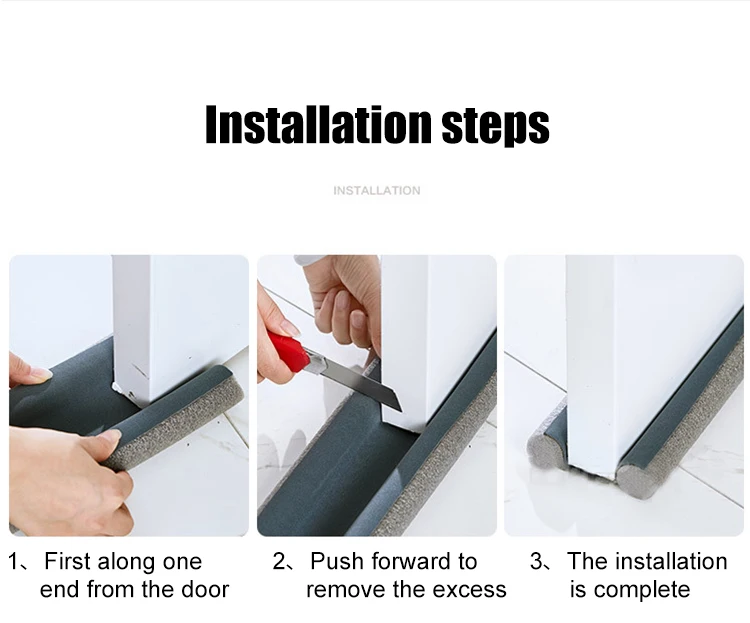 Installation steps

INSTALLATION

1、First along one end from the door

2、Push forward to remove the excess

3、The installation is complete