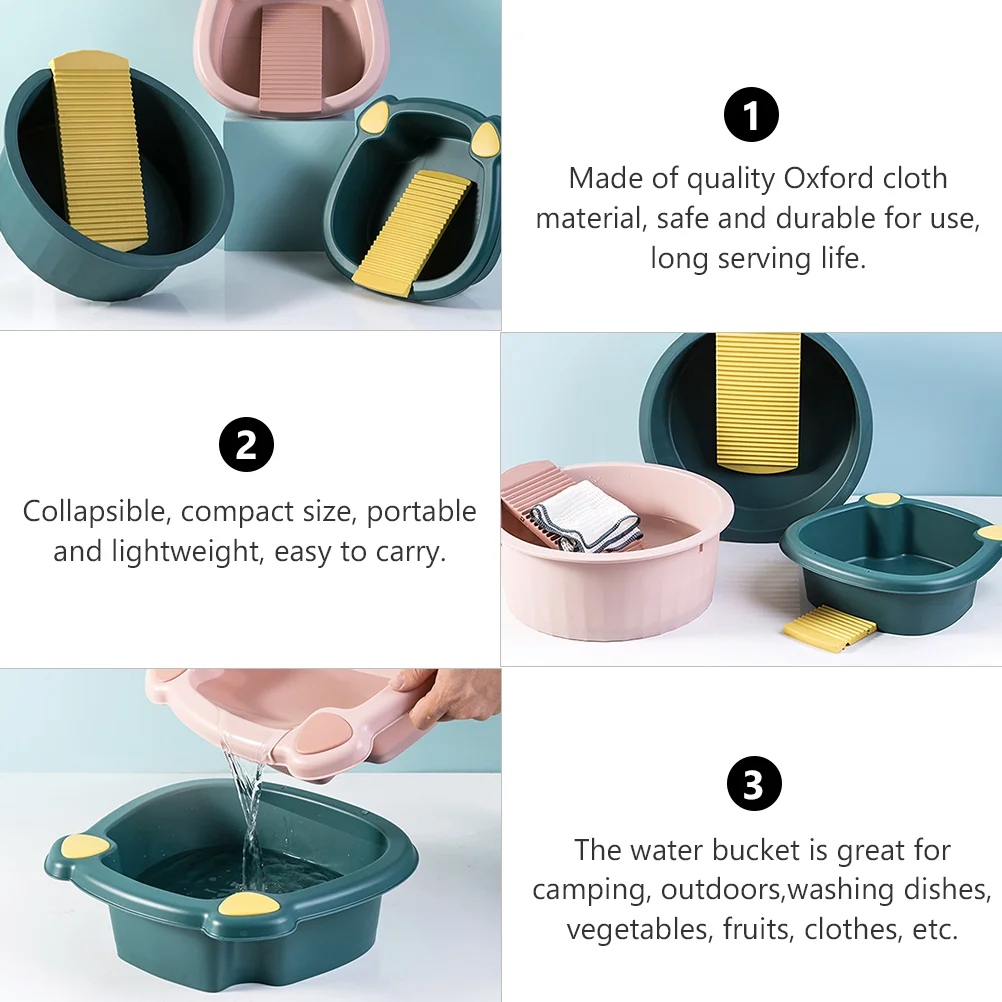 1

Made of quality Oxford cloth material, safe and durable for use, long serving life.

2

Collapsible, compact size, portable and lightweight, easy to carry.

3

The water bucket is great for camping, outdoors,washing dishes, vegetables, fruits, clothes, etc.