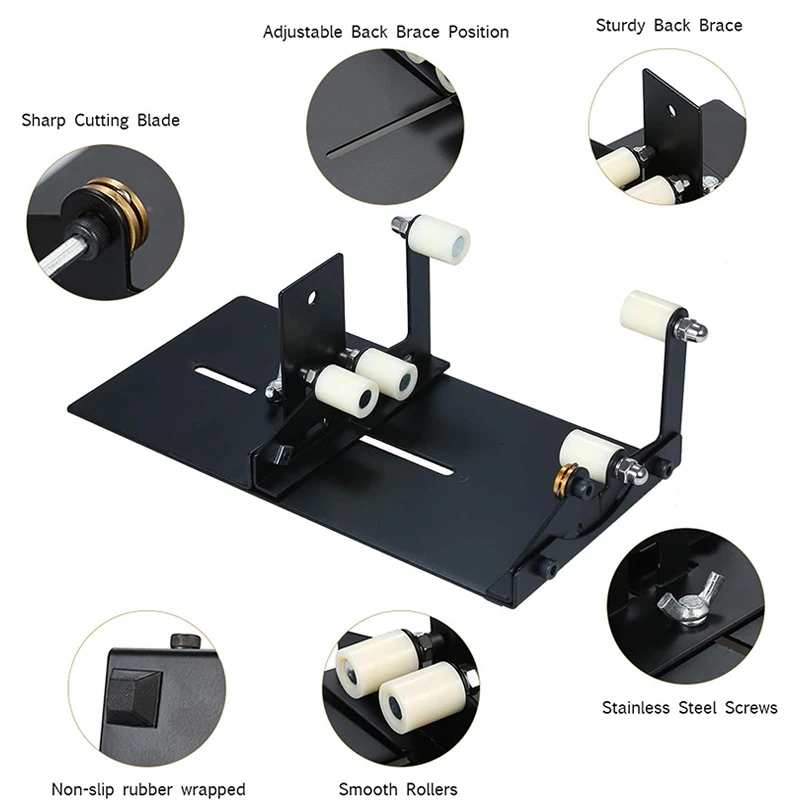 Adjustable Back Brace Position

Sturdy Back Brace

Sharp Cutting Blade

Stainless Steel Screws

Non-slip rubber wrapped

Smooth Rollers