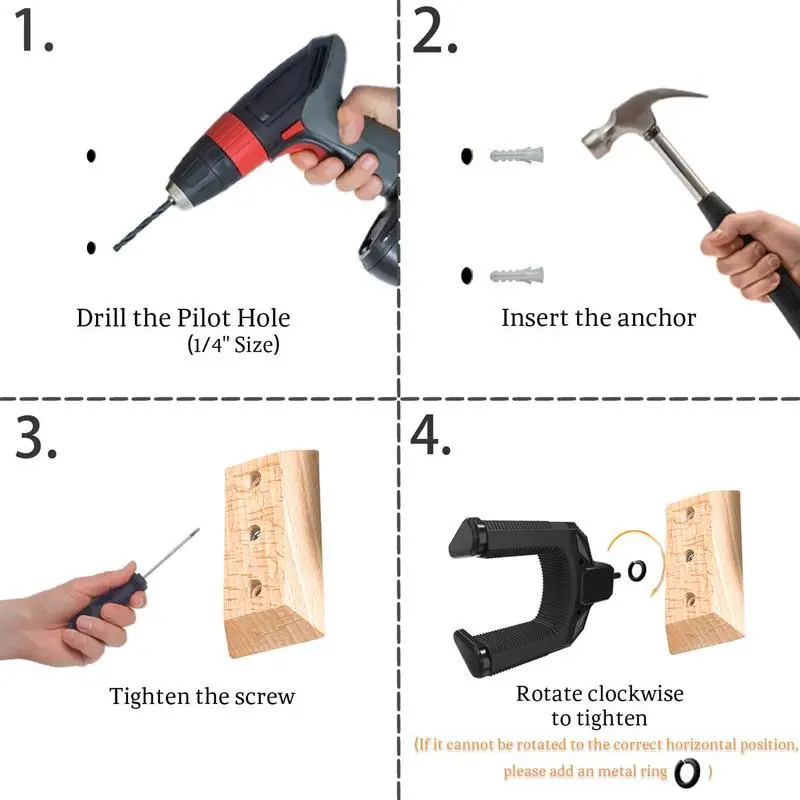 1.

Drill the Pilot Hole
(1/4" Size)

2.

Insert the anchor

3.

Tighten the screw

4.

Rotate clockwise
to tighten
(If it cannot be rotated to the correct horizontal position, please add an metal ring )