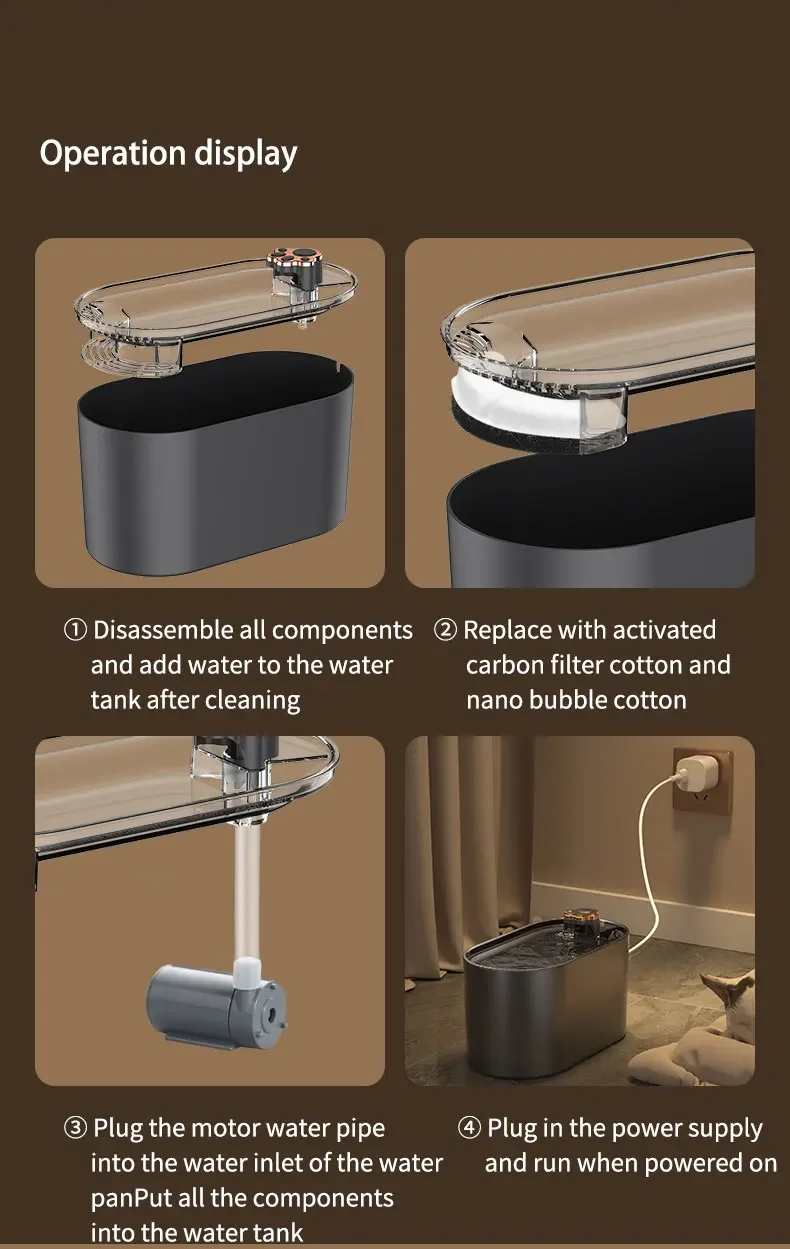 Operation display

① Disassemble all components and add water to the water tank after cleaning

② Replace with activated carbon filter cotton and nano bubble cotton

③ Plug the motor water pipe into the water inlet of the water panPut all the components into the water tank

④ Plug in the power supply and run when powered on