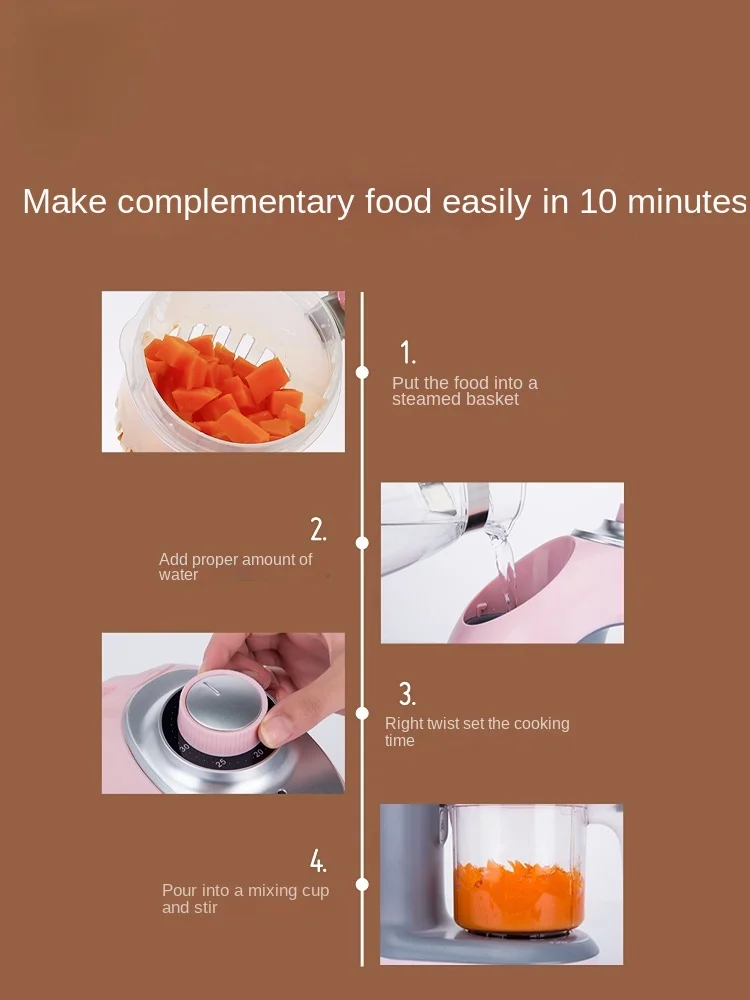 Make complementary food easily in 10 minutes

1.
Put the food into a steamed basket

2.
Add proper amount of water

30 25 20

3.
Right twist set the cooking time

4.
Pour into a mixing cup and stir