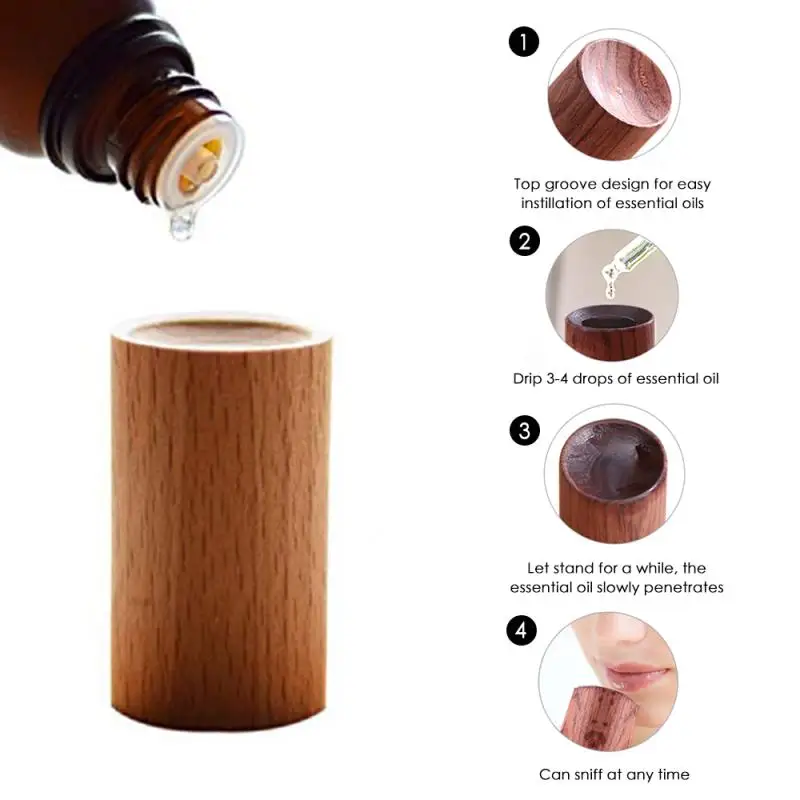 1

Top groove design for easy instillation of essential oils

2

Drip 3-4 drops of essential oil

3

Let stand for a while, the essential oil slowly penetrates

4

Can sniff at any time