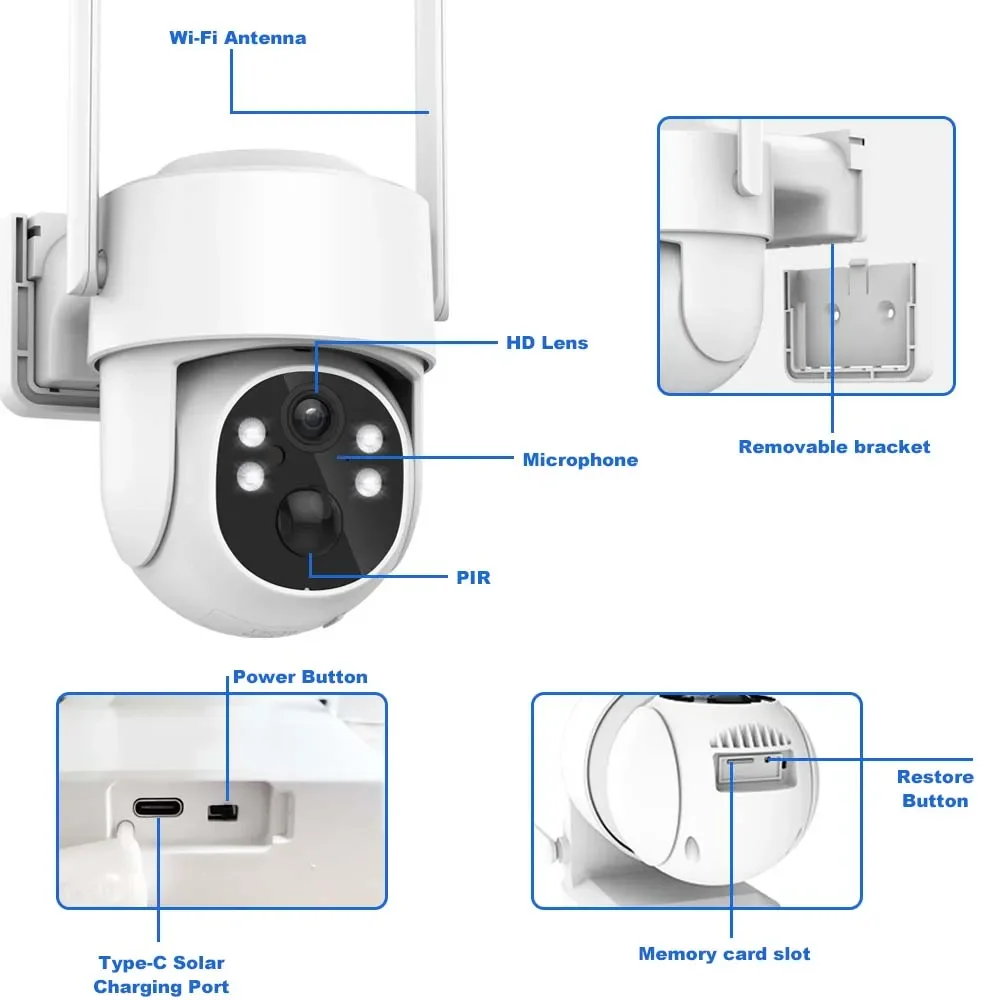 Wi-Fi Antenna

HD Lens

Microphone

PIR

Removable bracket

Power Button

Type-C Solar Charging Port

Restore Button

Memory card slot