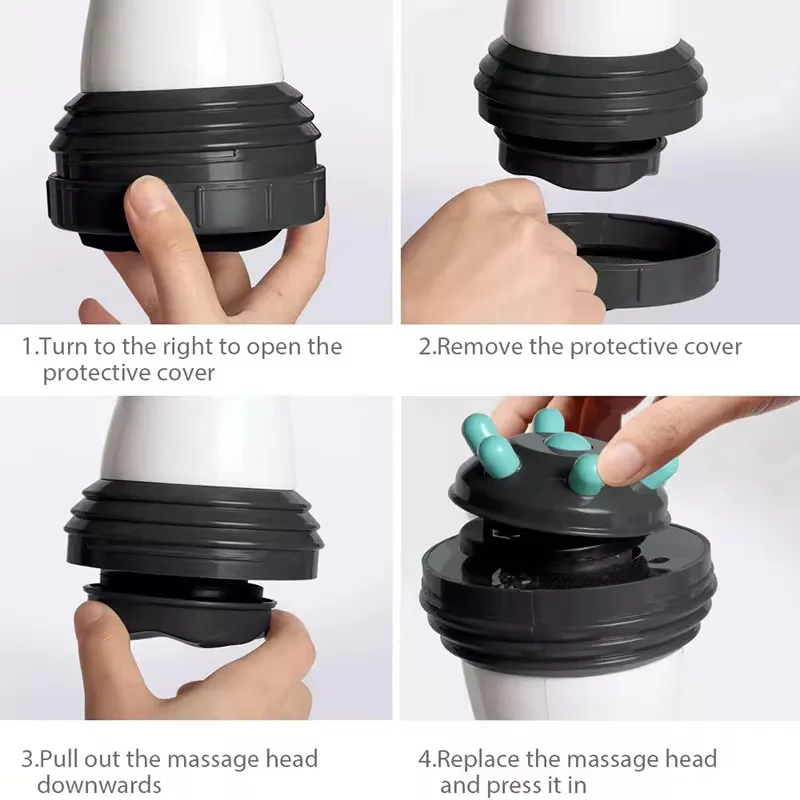 1.Turn to the right to open the protective cover

2.Remove the protective cover

3.Pull out the massage head downwards

4.Replace the massage head and press it in