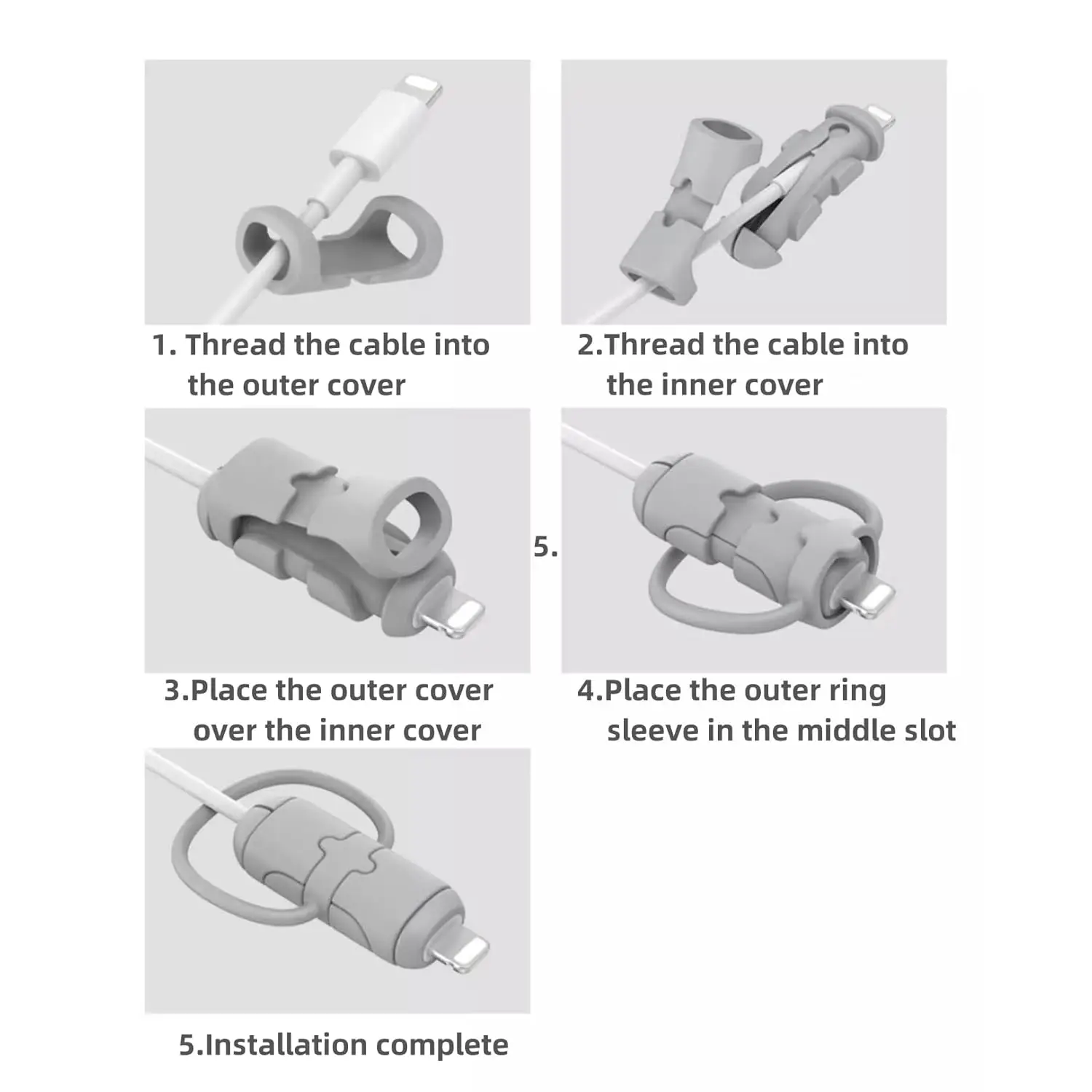 1. Thread the cable into the outer cover

2.Thread the cable into the inner cover

5.

3.Place the outer cover over the inner cover

4.Place the outer ring sleeve in the middle slot

5.Installation complete