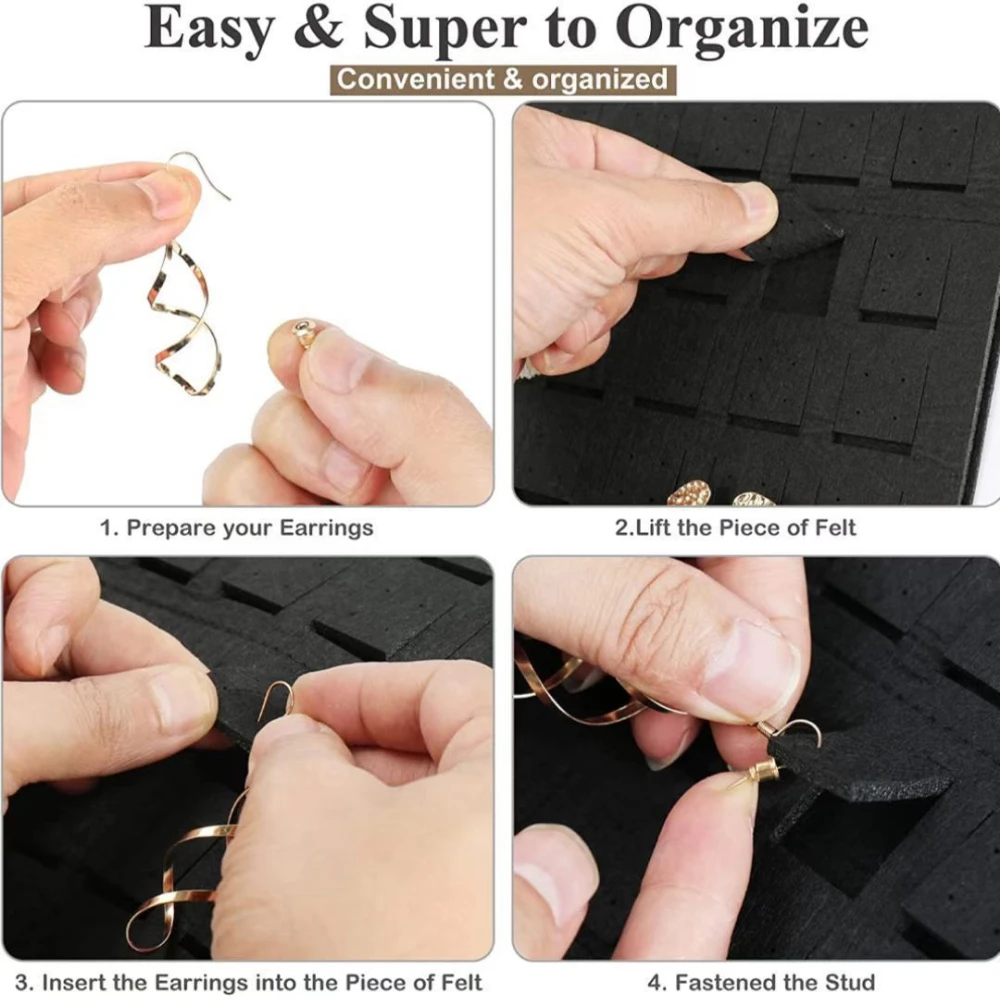 Easy & Super to Organize

Convenient & organized

1. Prepare your Earrings

2.Lift the Piece of Felt

3. Insert the Earrings into the Piece of Felt

4. Fastened the Stud