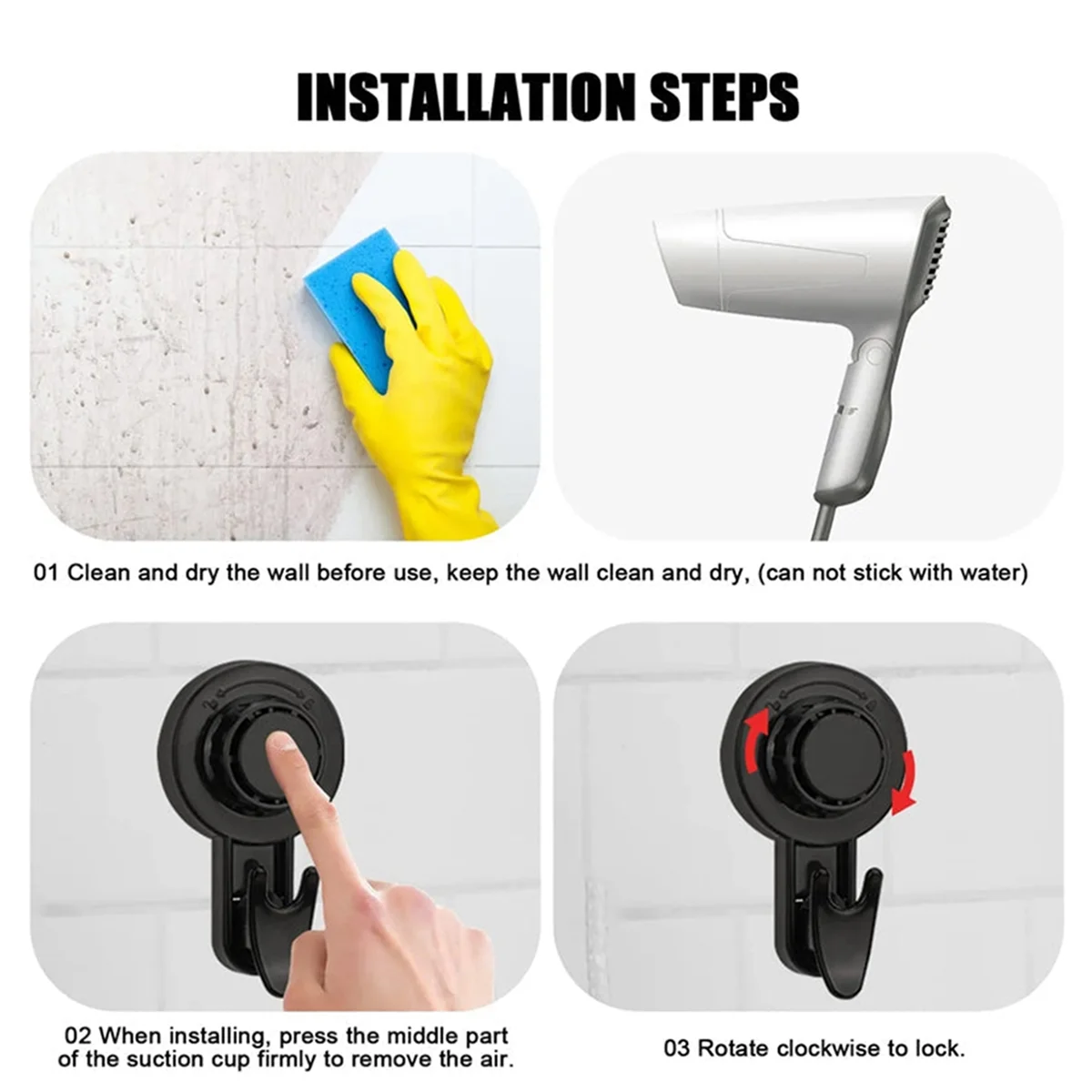 INSTALLATION STEPS

01 Clean and dry the wall before use, keep the wall clean and dry, (can not stick with water)

02 When installing, press the middle part of the suction cup firmly to remove the air.

03 Rotate clockwise to lock.