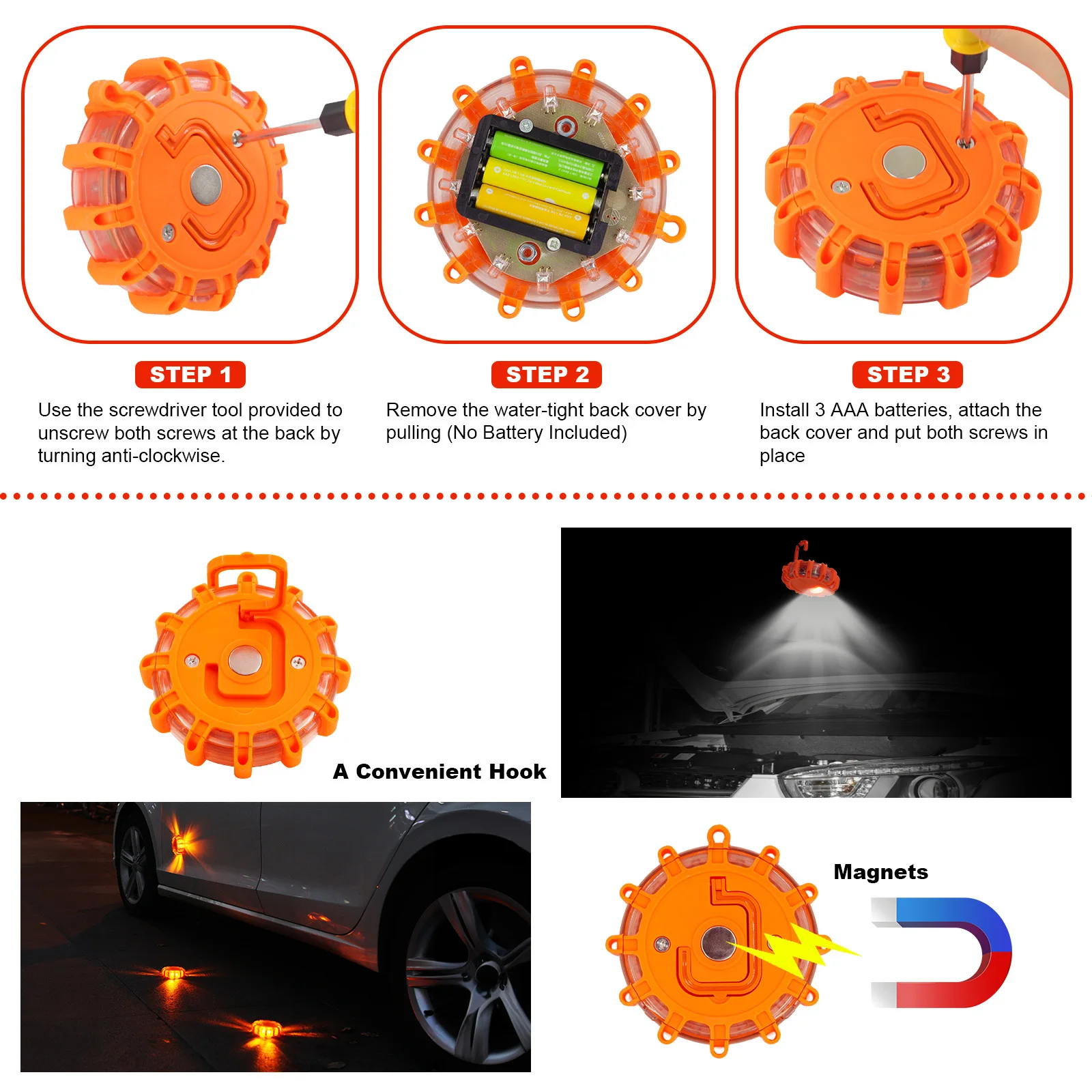 STEP 1

Use the screwdriver tool provided to unscrew both screws at the back by turning anti-clockwise.

STEP 2

Remove the water-tight back cover by pulling (No Battery Included)

STEP 3

Install 3 AAA batteries, attach the back cover and put both screws in place

A Convenient Hook

Magnets