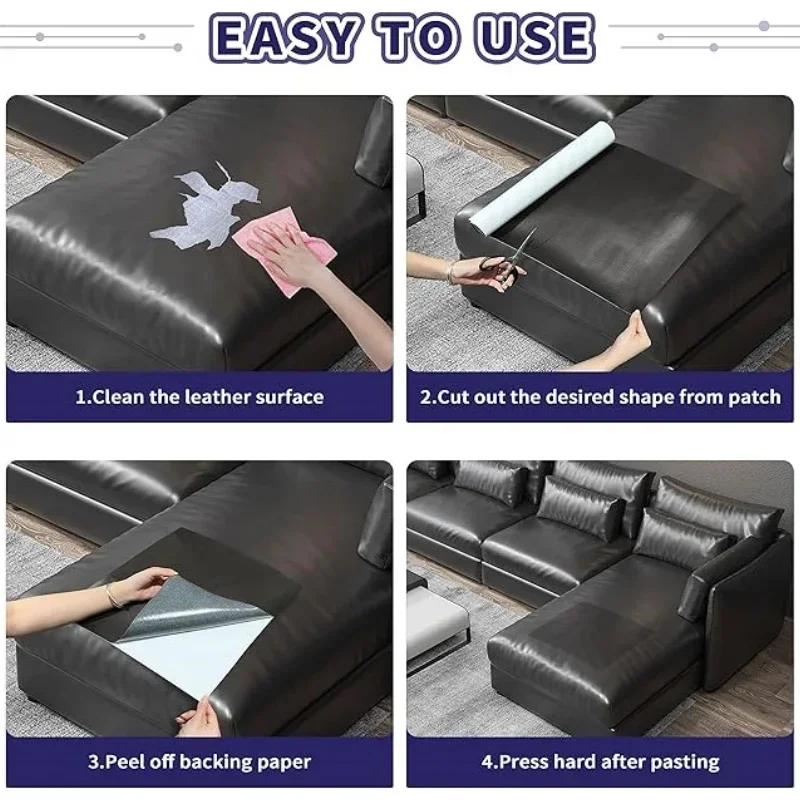 EASY TO USE

1.Clean the leather surface

2.Cut out the desired shape from patch

3.Peel off backing paper

4.Press hard after pasting