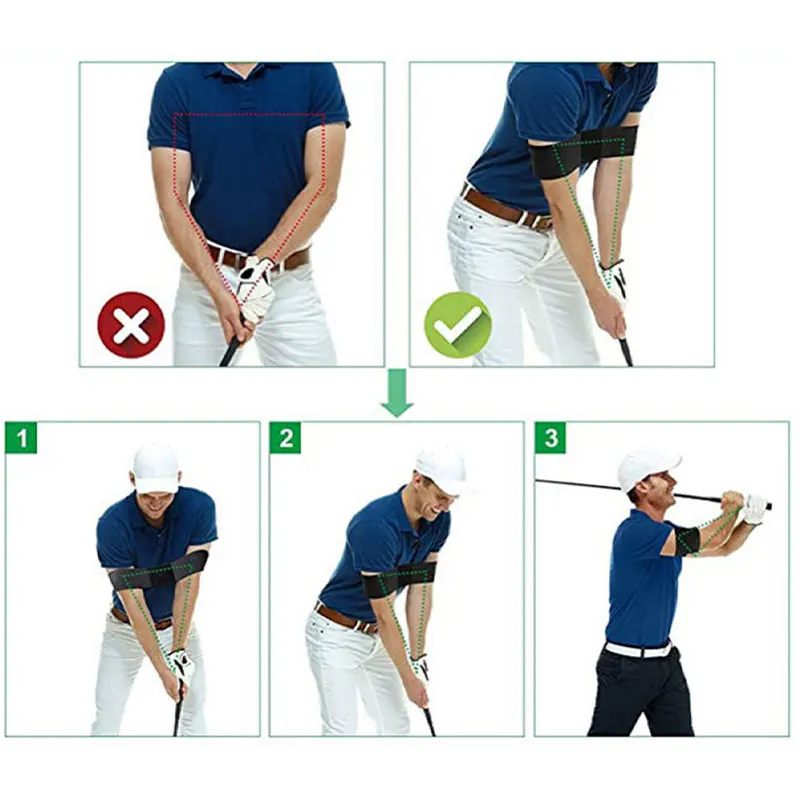 1

2

3