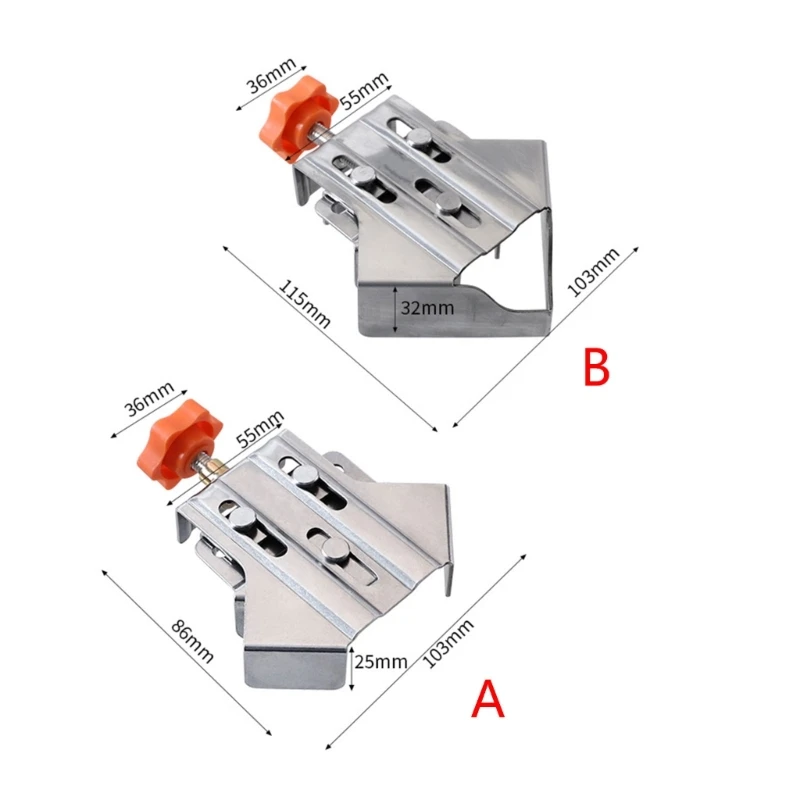 36mm
55mm
115mm
32mm
103mm
B
36mm
55mm
86mm
25mm
103mm
A