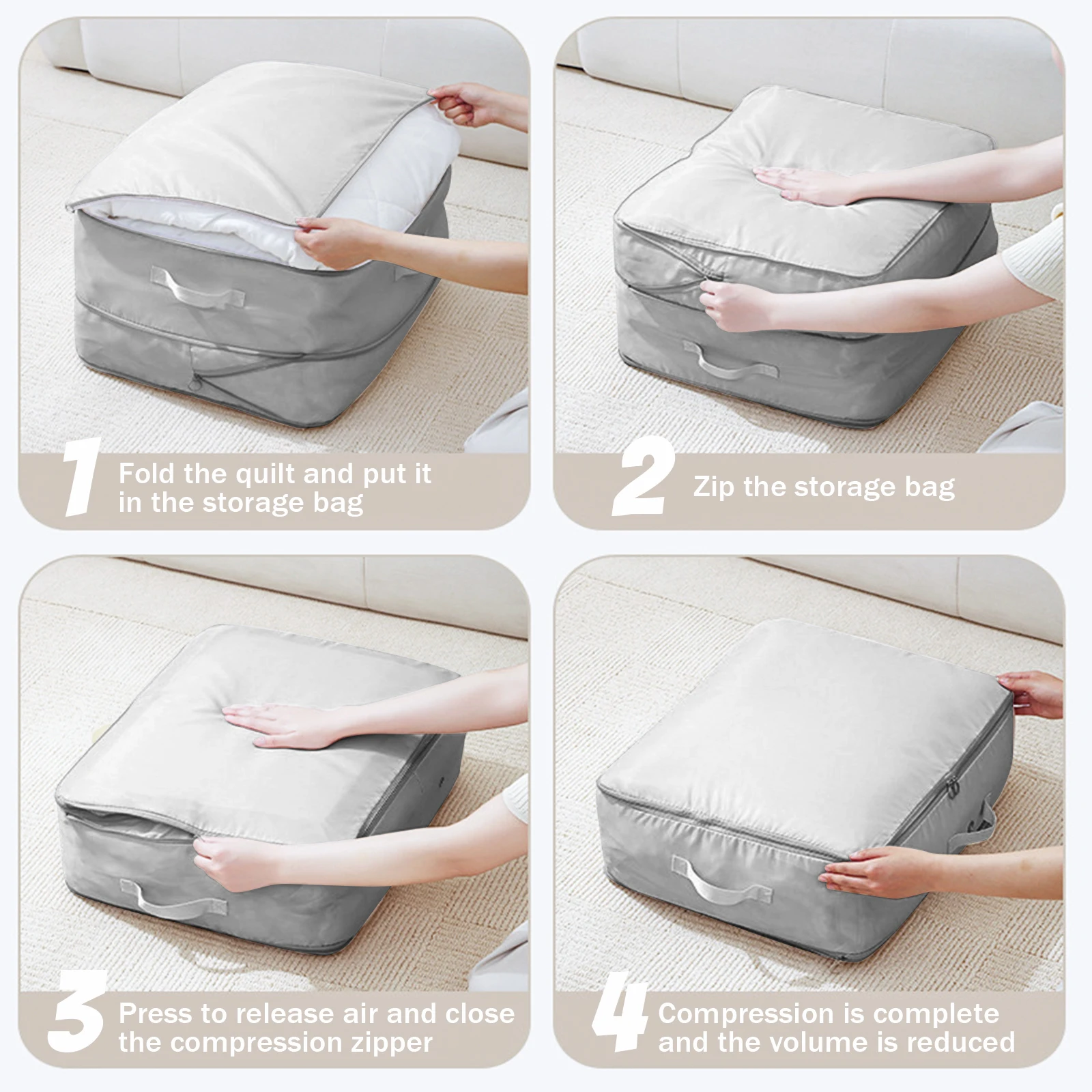 1 Fold the quilt and put it in the storage bag

2 Zip the storage bag

3 Press to release air and close the compression zipper

4 Compression is complete and the volume is reduced