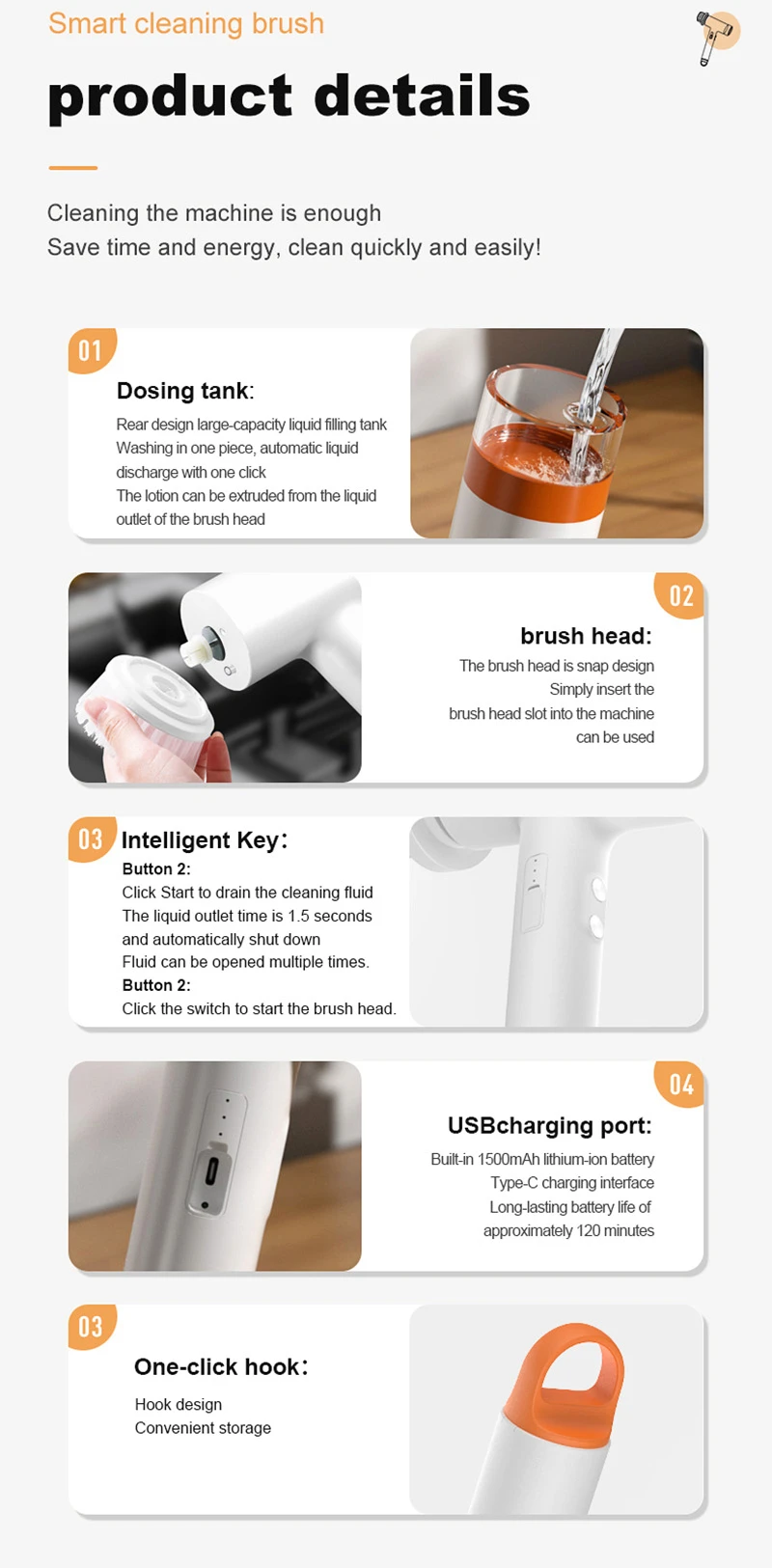 Smart cleaning brush

product details

Cleaning the machine is enough
Save time and energy, clean quickly and easily!

01

Dosing tank:

Rear design large-capacity liquid filling tank
Washing in one piece, automatic liquid discharge with one click
The lotion can be extruded from the liquid outlet of the brush head

02

brush head:

The brush head is snap design
Simply insert the brush head slot into the machine can be used

03

Intelligent Key:

Button 2:
Click Start to drain the cleaning fluid
The liquid outlet time is 1.5 seconds and automatically shut down
Fluid can be opened multiple times.
Button 2:
Click the switch to start the brush head.

04

USBcharging port:

Built-in 1500mAh lithium-ion battery
Type-C charging interface
Long-lasting battery life of approximately 120 minutes

03

One-click hook:

Hook design
Convenient storage