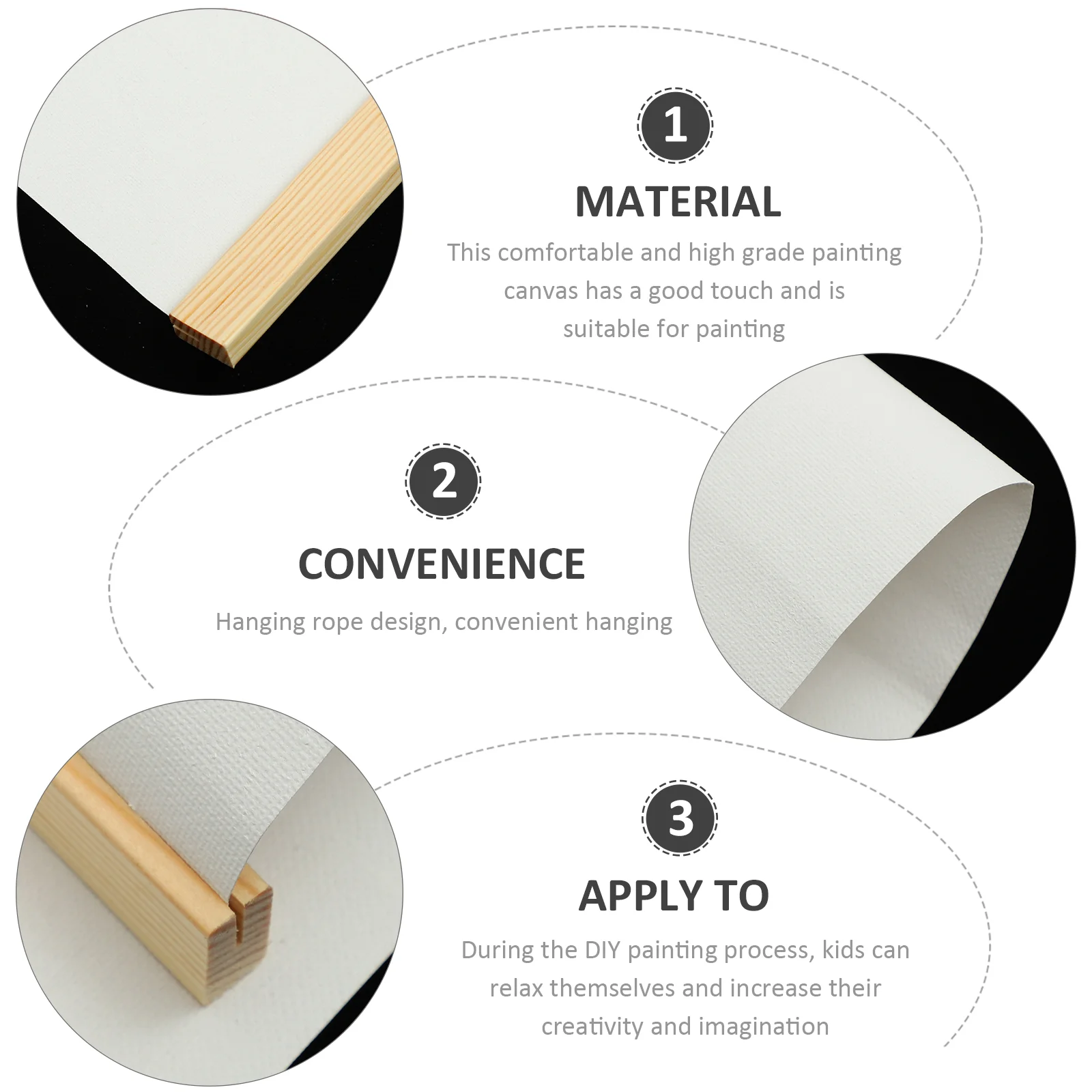 1

MATERIAL

This comfortable and high grade painting canvas has a good touch and is suitable for painting

2

CONVENIENCE

Hanging rope design, convenient hanging

3

APPLY TO

During the DIY painting process, kids can relax themselves and increase their creativity and imagination