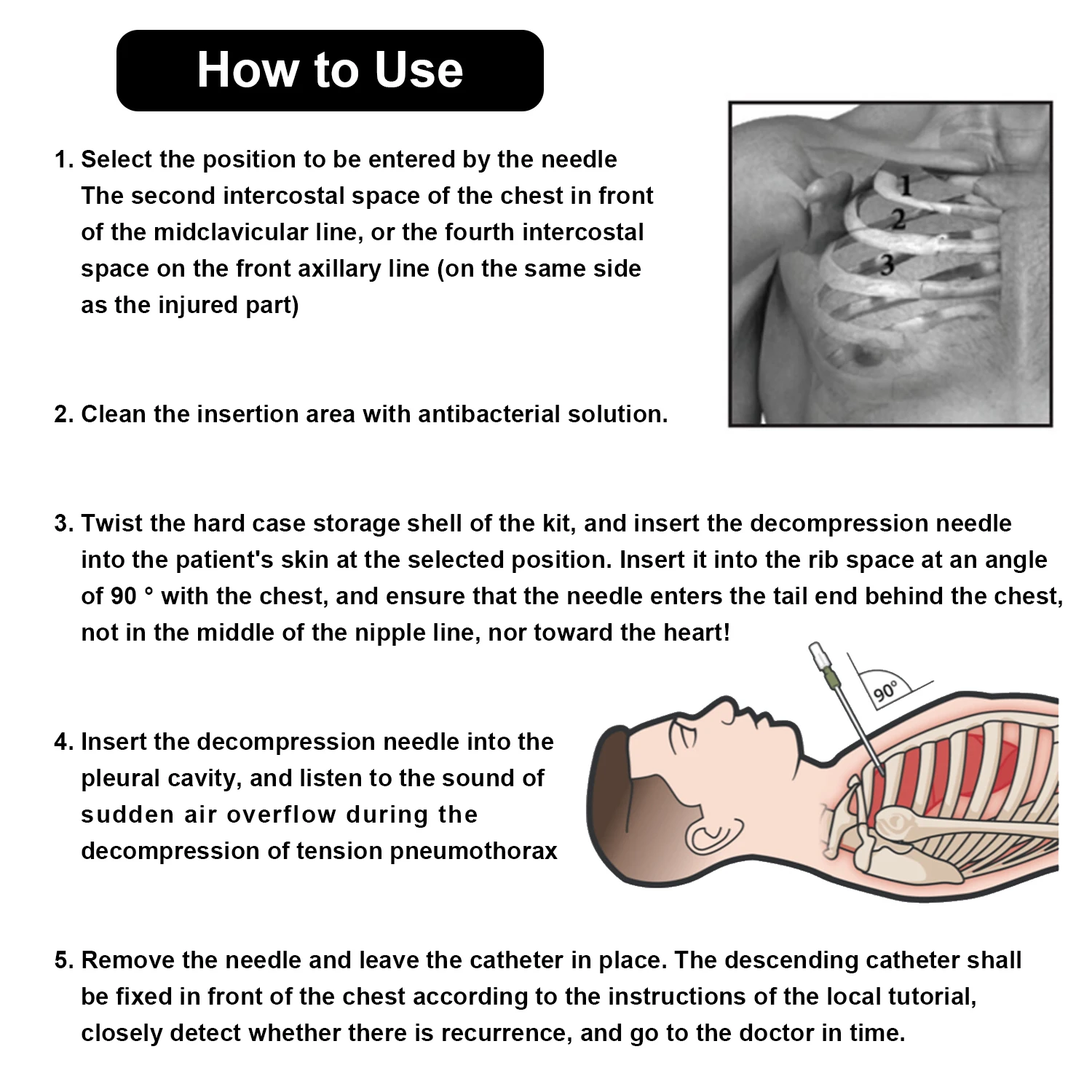 How to Use

1. Select the position to be entered by the needle The second intercostal space of the chest in front of the midclavicular line, or the fourth intercostal space on the front axillary line (on the same side as the injured part)

1
2
3

2. Clean the insertion area with antibacterial solution.

3. Twist the hard case storage shell of the kit, and insert the decompression needle into the patient's skin at the selected position. Insert it into the rib space at an angle of 90 ° with the chest, and ensure that the needle enters the tail end behind the chest, not in the middle of the nipple line, nor toward the heart!

90°

4. Insert the decompression needle into the pleural cavity, and listen to the sound of sudden air overflow during the decompression of tension pneumothorax

5. Remove the needle and leave the catheter in place. The descending catheter shall be fixed in front of the chest according to the instructions of the local tutorial, closely detect whether there is recurrence, and go to the doctor in time.