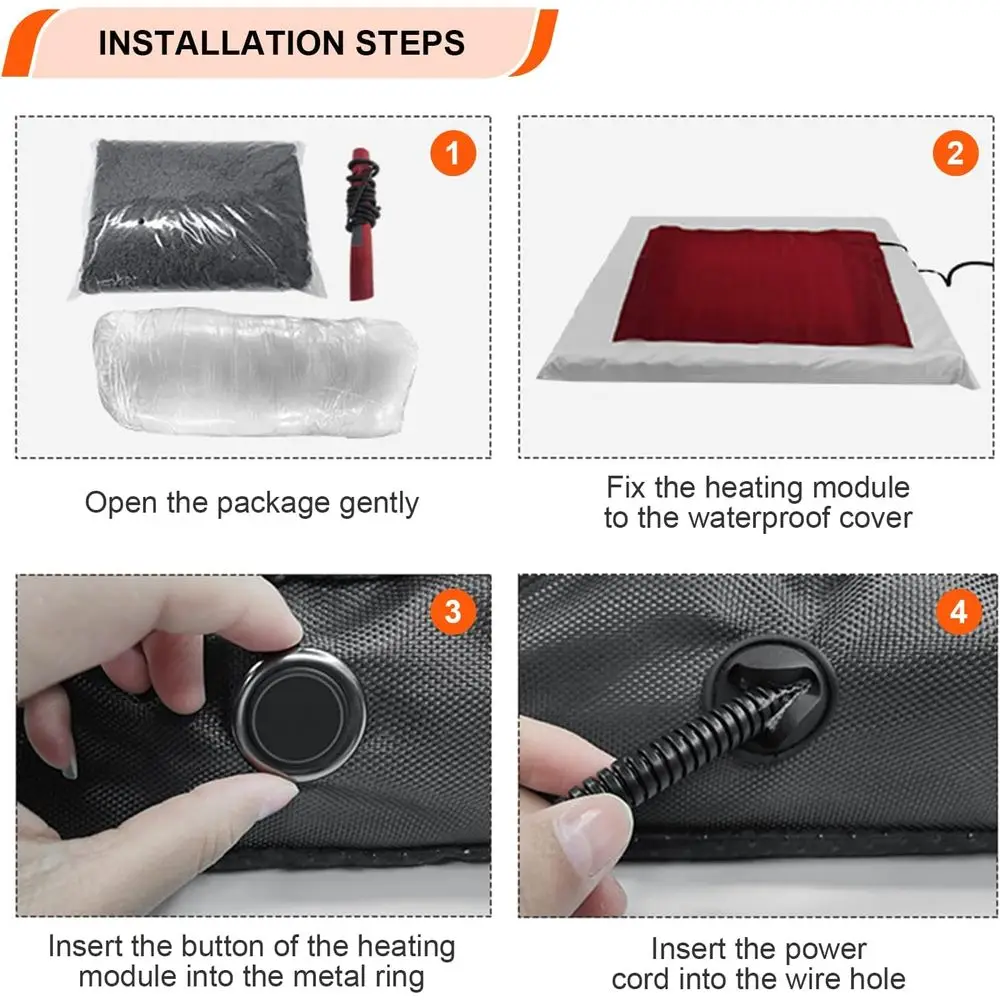 INSTALLATION STEPS

1

Open the package gently

2

Fix the heating module to the waterproof cover

3

Insert the button of the heating module into the metal ring

4

Insert the power cord into the wire hole