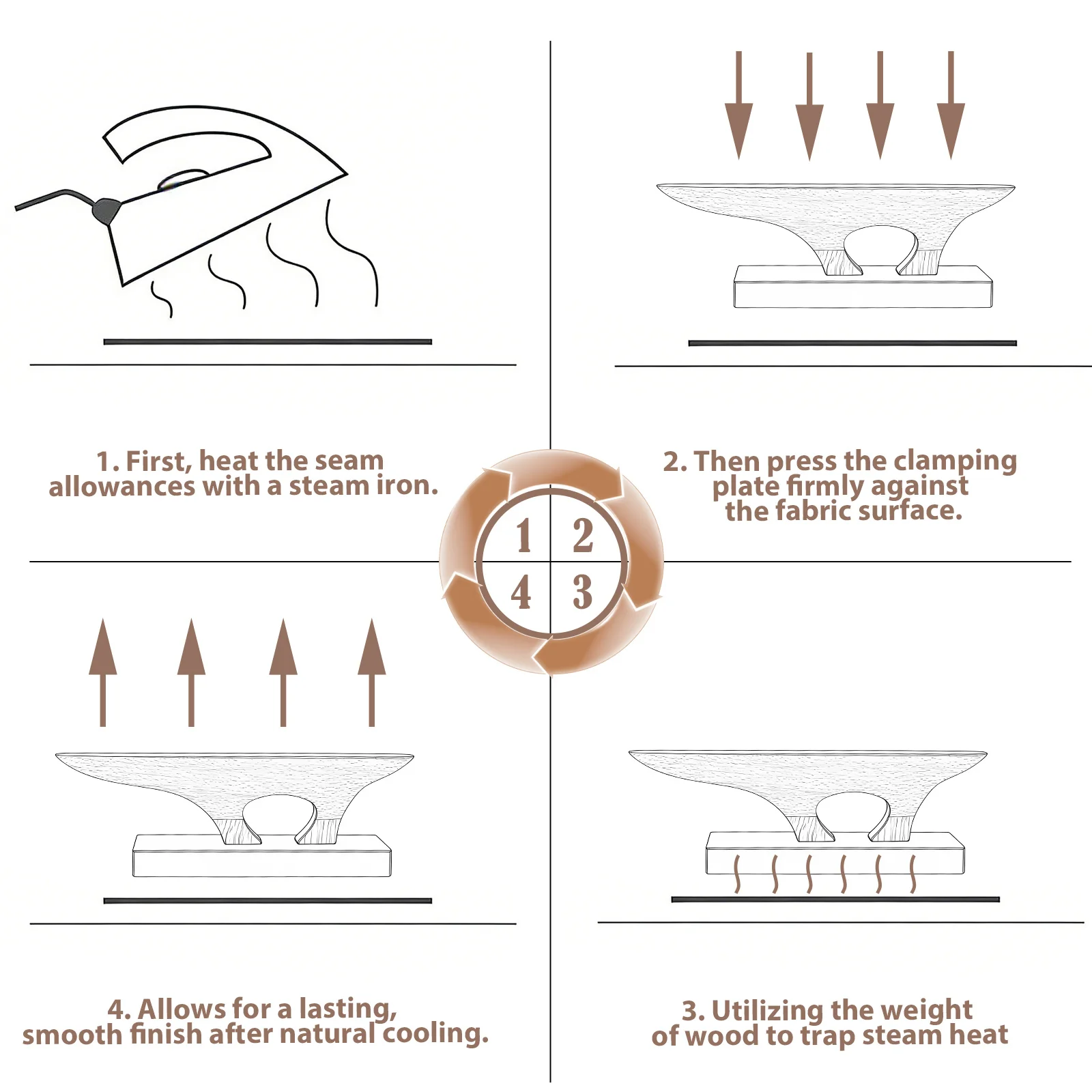 1. First, heat the seam allowances with a steam iron.

2. Then press the clamping plate firmly against the fabric surface.

1 2
4 3

4. Allows for a lasting, smooth finish after natural cooling.

3. Utilizing the weight of wood to trap steam heat