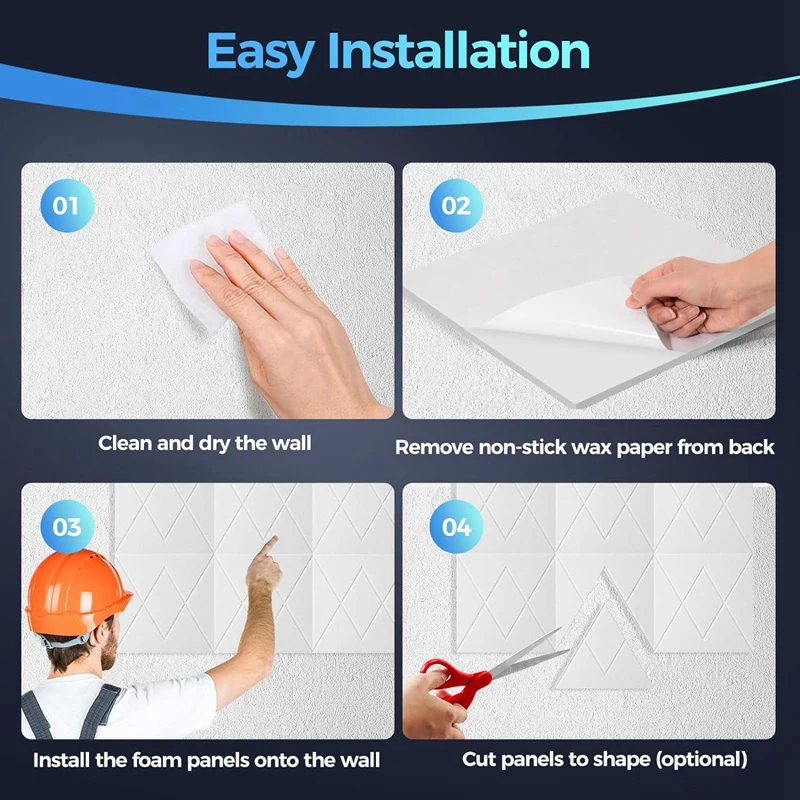 Easy Installation

01

Clean and dry the wall

02

Remove non-stick wax paper from back

03

Install the foam panels onto the wall

04

Cut panels to shape (optional)