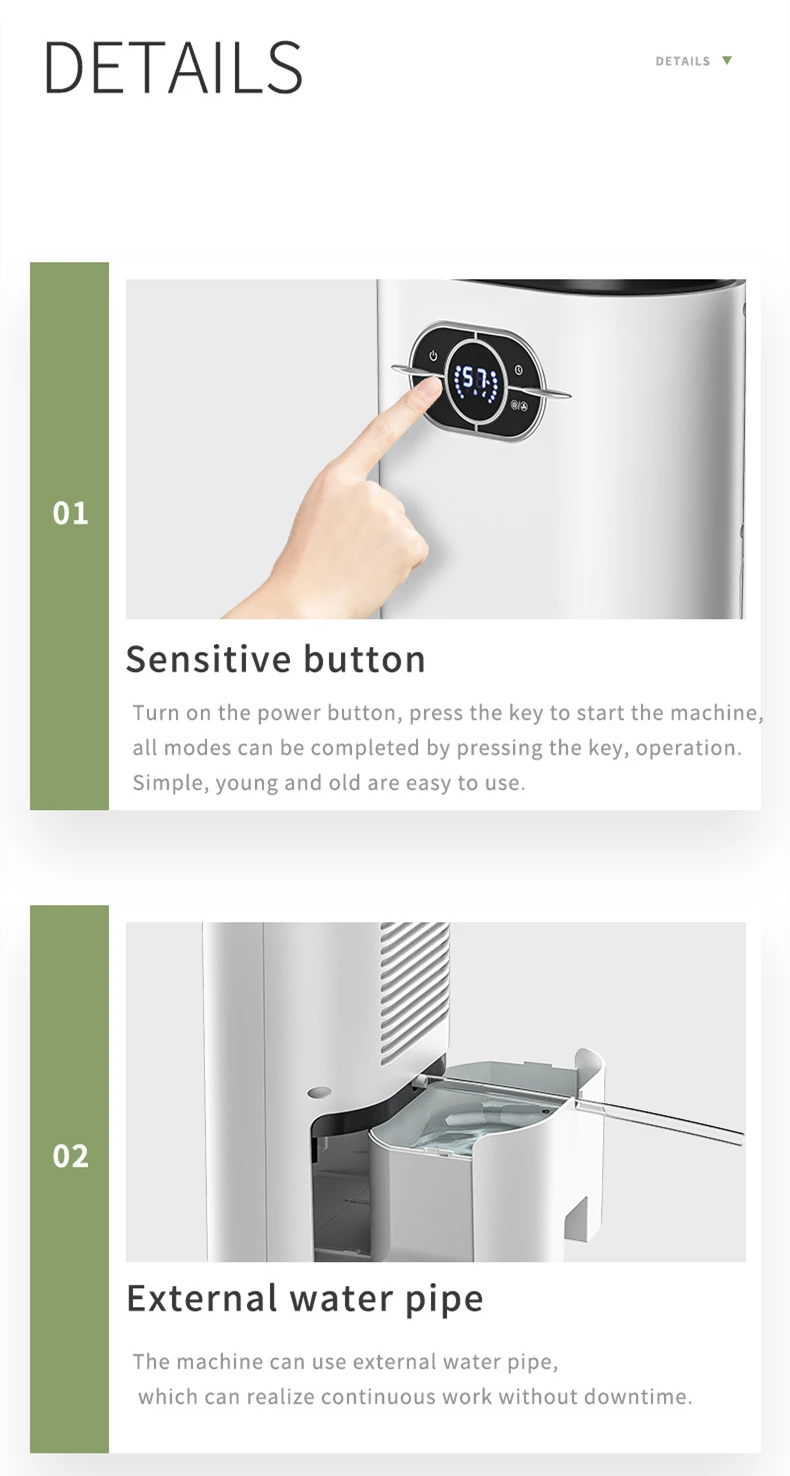 DETAILS

DETAILS ▼

01

57

Sensitive button

Turn on the power button, press the key to start the machine, all modes can be completed by pressing the key, operation. Simple, young and old are easy to use.

02

External water pipe

The machine can use external water pipe, which can realize continuous work without downtime.