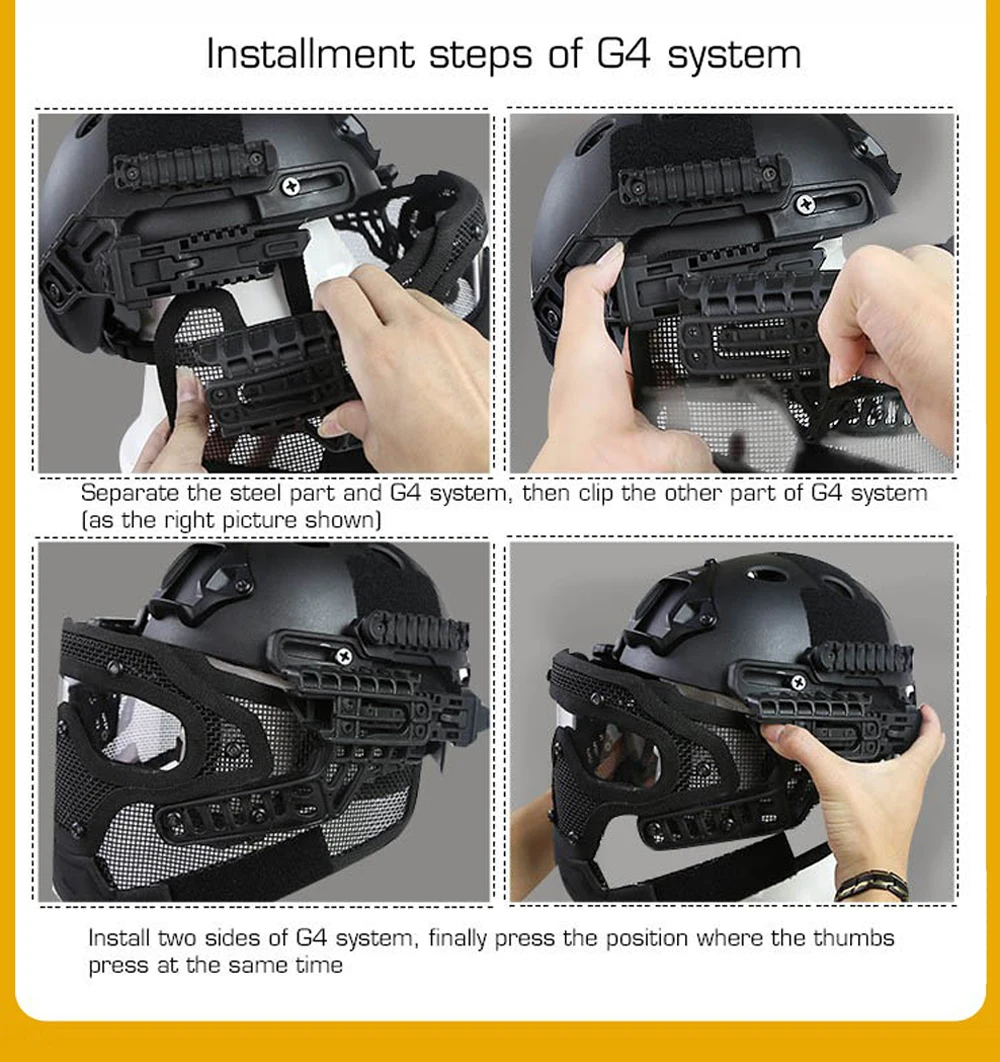 Installment steps of G4 system

Separate the steel part and G4 system, then clip the other part of G4 system (as the right picture shown)

Install two sides of G4 system, finally press the position where the thumbs press at the same time