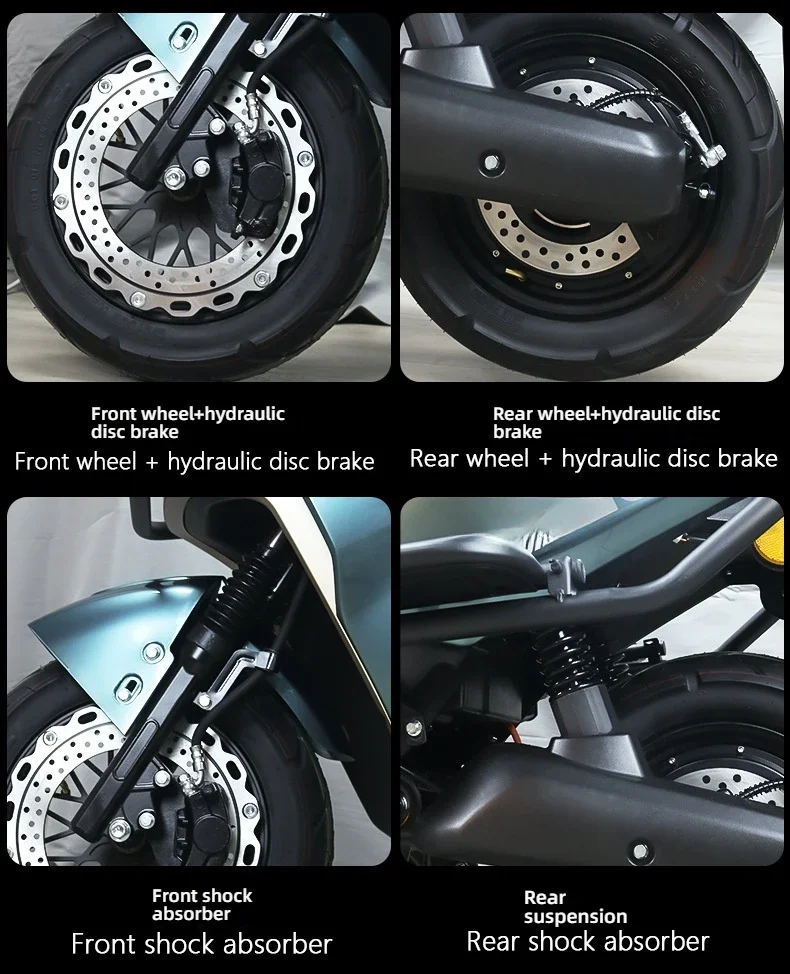 Front wheel+hydraulic disc brake
Front wheel + hydraulic disc brake

Rear wheel+hydraulic disc brake
Rear wheel + hydraulic disc brake

Front shock absorber
Front shock absorber

Rear suspension
Rear shock absorber