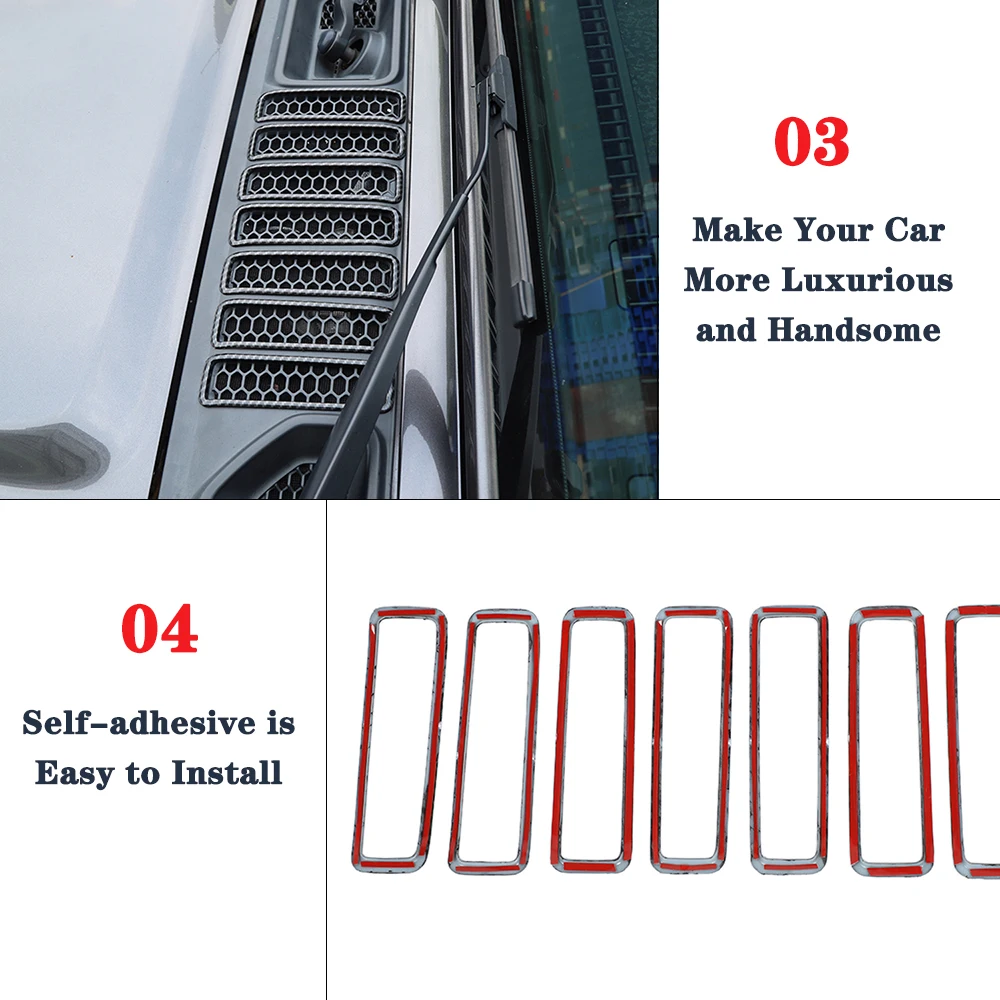 03

Make Your Car More Luxurious and Handsome

04

Self-adhesive is Easy to Install