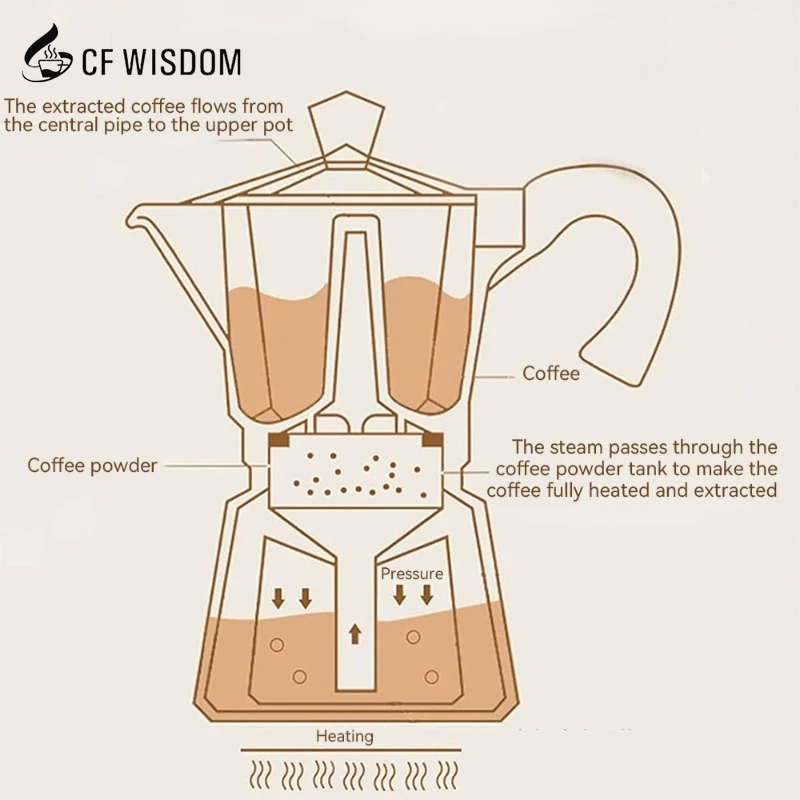 CF WISDOM

The extracted coffee flows from the central pipe to the upper pot

Coffee

Coffee powder

The steam passes through the coffee powder tank to make the coffee fully heated and extracted

Pressure

Heating